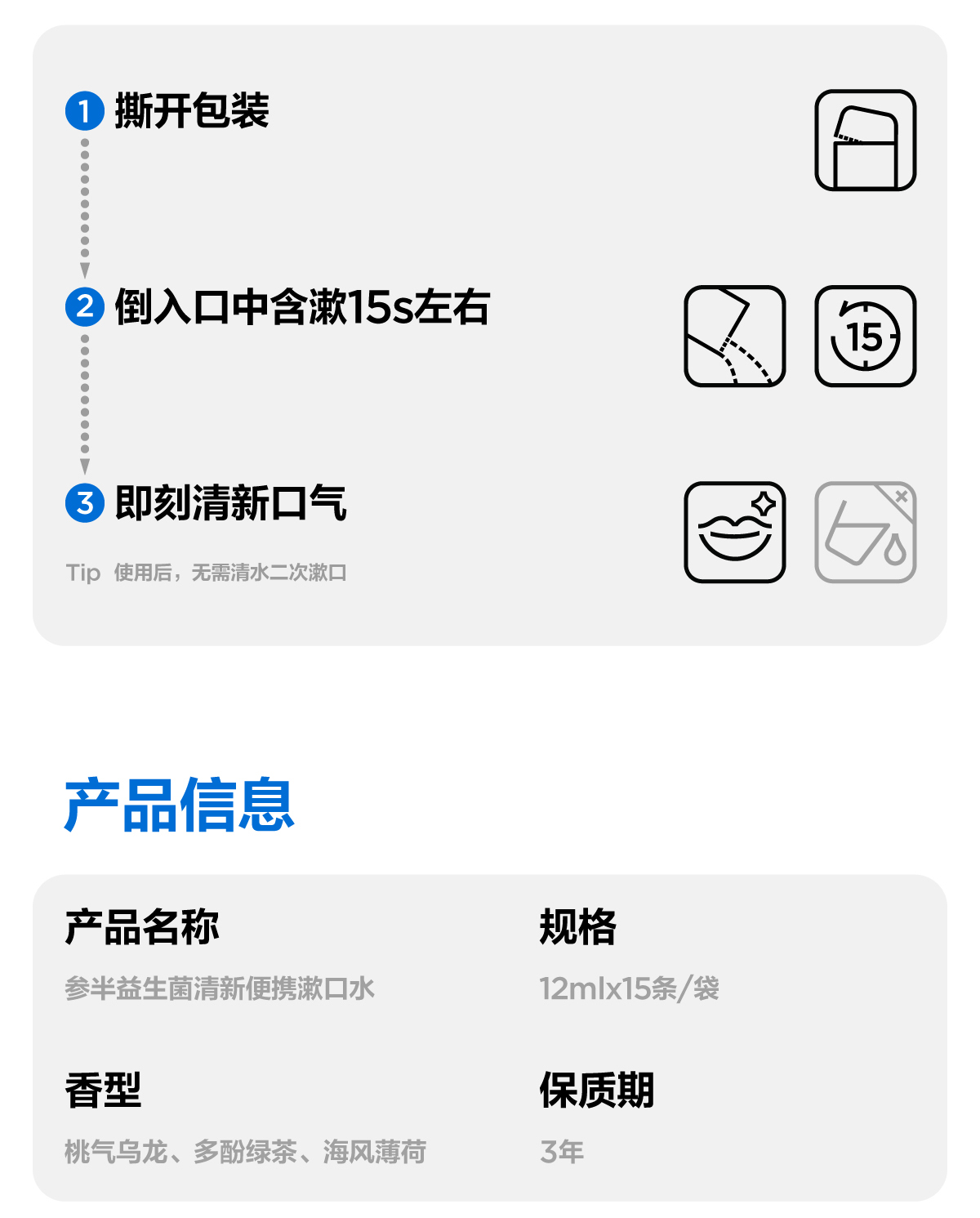 1 撕开包装

2 倒入口中含漱15s左右

15

3 即刻清新口气

Tip 使用后，无需清水二次漱口

产品信息

产品名称

参半益生菌清新便携漱口水

规格

12mlx15条/袋

香型

桃气乌龙、多酚绿茶、海风薄荷

保质期

3年