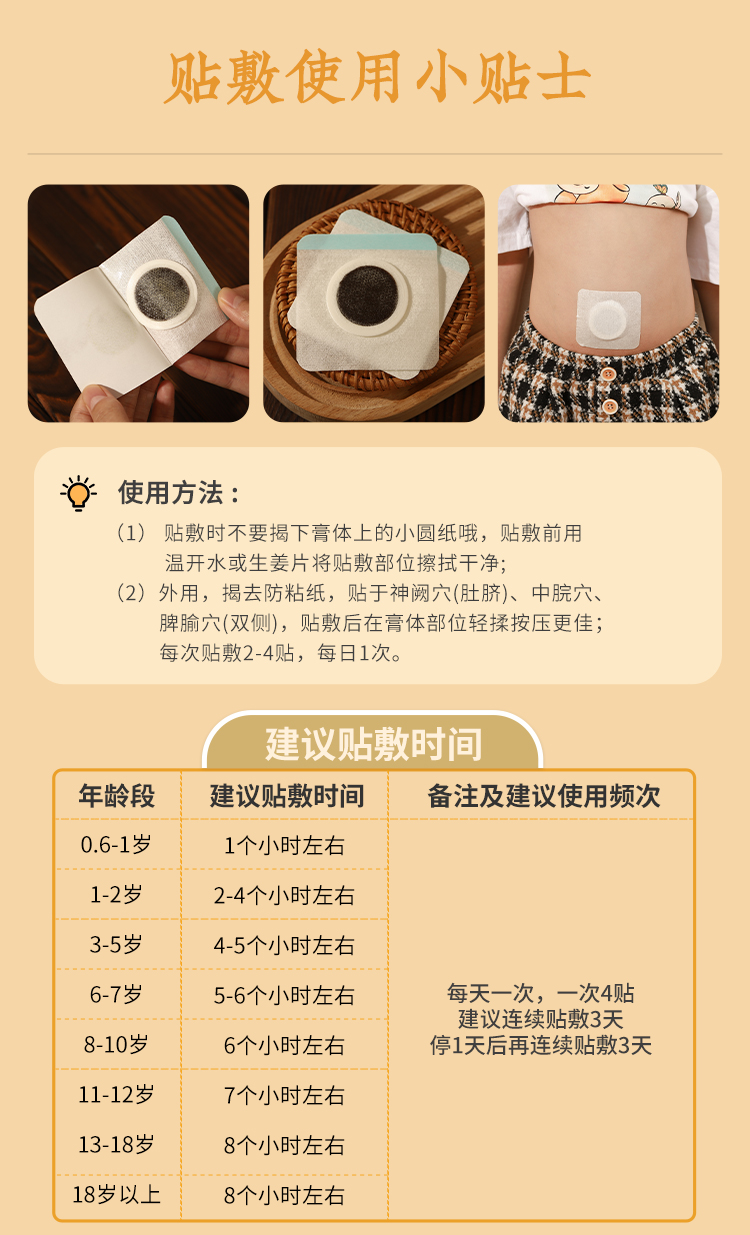 贴敷使用小贴士

使用方法：

（1） 贴敷时不要揭下膏体上的小圆纸哦，贴敷前用温开水或生姜片将贴敷部位擦拭干净；

（2）外用，揭去防粘纸，贴于神阙穴(肚脐)、中脘穴、脾腧穴(双侧)，贴敷后在膏体部位轻揉按压更佳；每次贴敷2-4贴，每日1次。

建议贴敷时间

| 年龄段 | 建议贴敷时间 | 备注及建议使用频次 |
|---|---|---|
| 0.6-1岁 | 1个小时左右 | 每天一次，一次4贴 建议连续贴敷3天 停1天后再连续贴敷3天 |
| 1-2岁 | 2-4个小时左右 | |
| 3-5岁 | 4-5个小时左右 | |
| 6-7岁 | 5-6个小时左右 | |
| 8-10岁 | 6个小时左右 | |
| 11-12岁 | 7个小时左右 | |
| 13-18岁 | 8个小时左右 | |
| 18岁以上 | 8个小时左右 | |