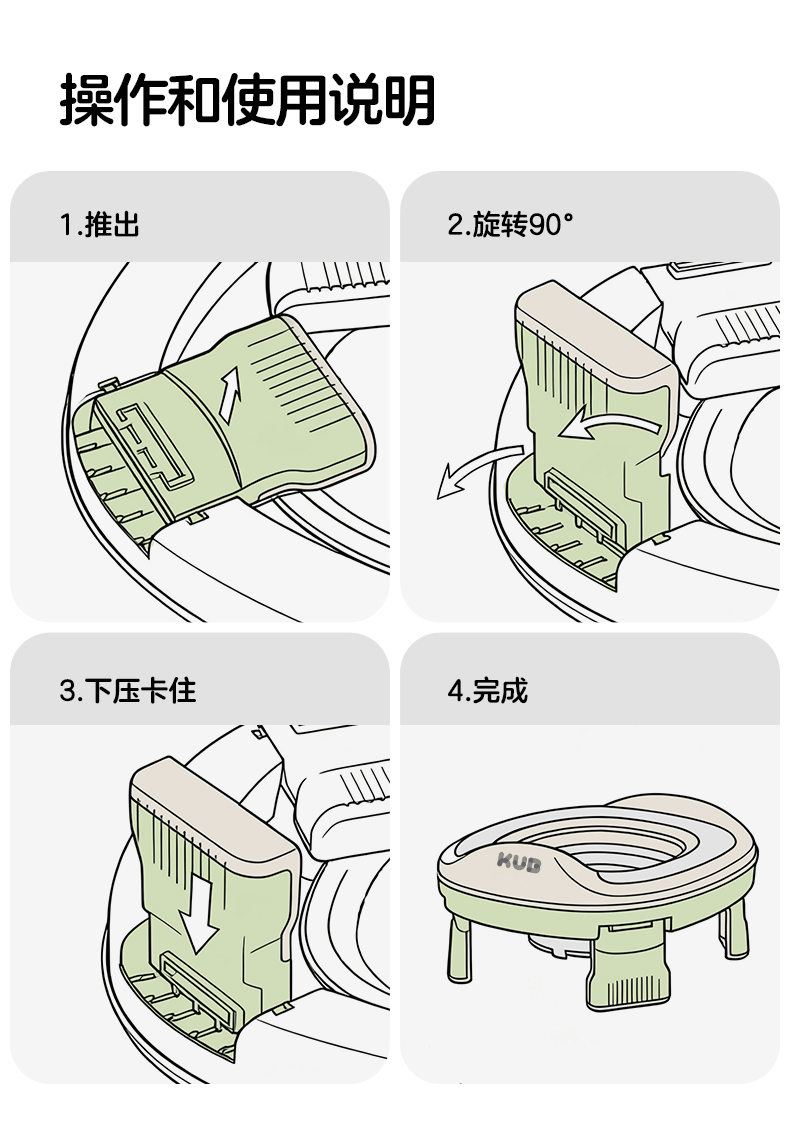 操作和使用说明

1.推出

2.旋转90°

3.下压卡住

4.完成

KUB