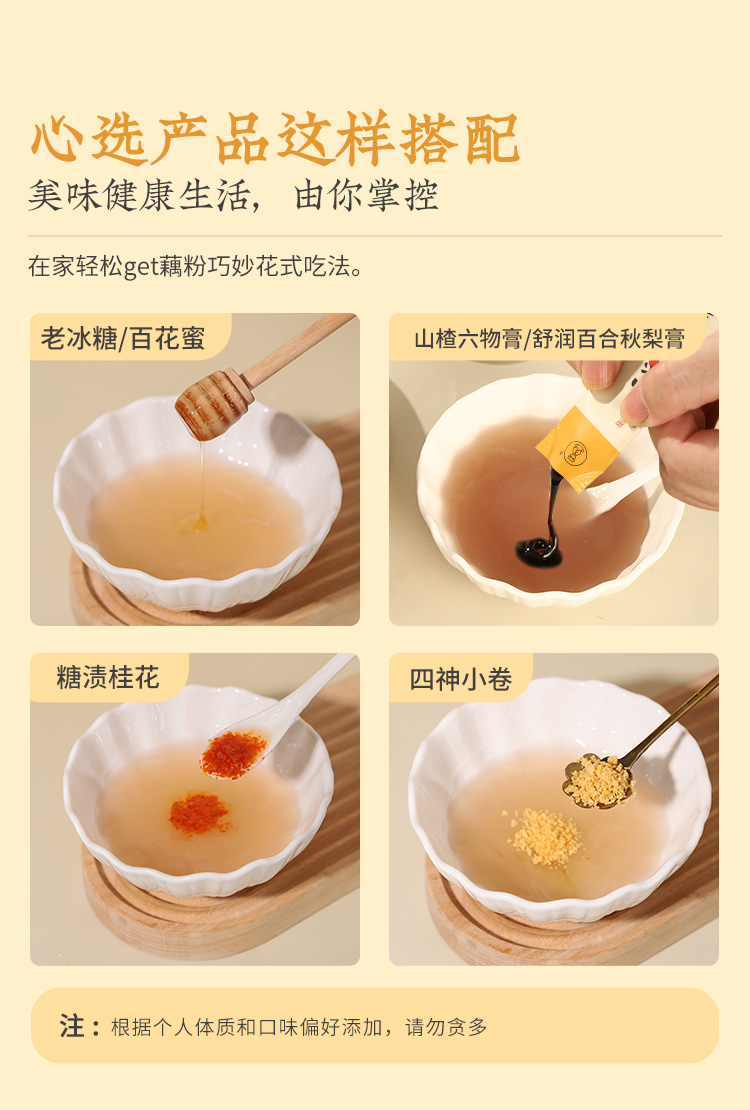 心选产品这样搭配
美味健康生活，由你掌控

在家轻松get藕粉巧妙花式吃法。

老冰糖/百花蜜

山楂六物膏/舒润百合秋梨膏

糖渍桂花

四神小卷

注：根据个人体质和口味偏好添加，请勿贪多