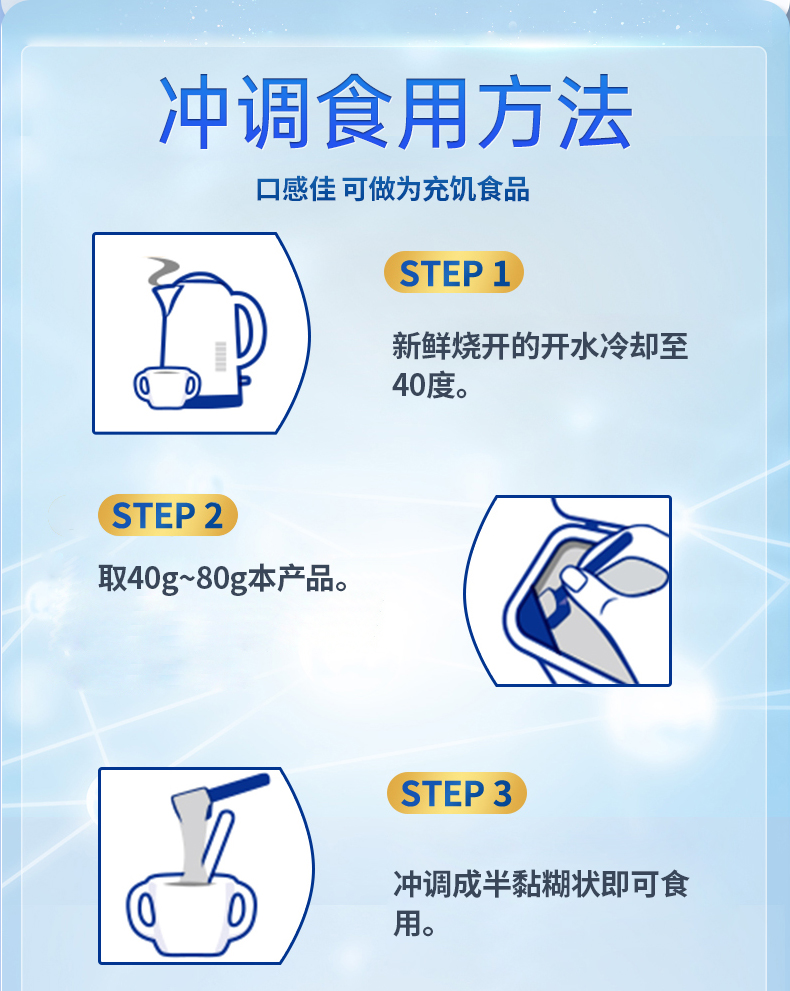 冲调食用方法

口感佳 可做为充饥食品

STEP 1

新鲜烧开的开水冷却至40度。

STEP 2

取40g~80g本产品。

STEP 3

冲调成半黏糊状即可食用。