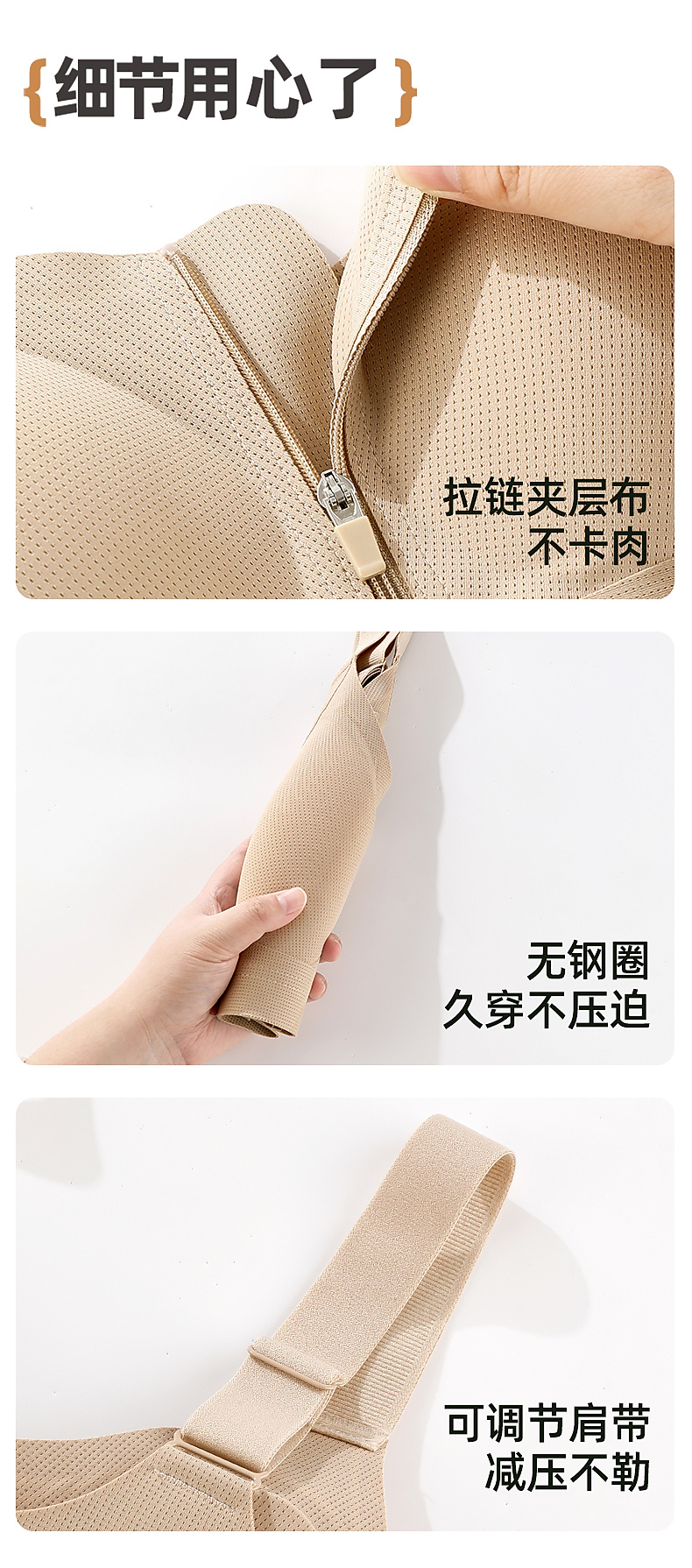 {细节用心了}

拉链夹层布
不卡肉

无钢圈
久穿不压迫

可调节肩带
减压不勒