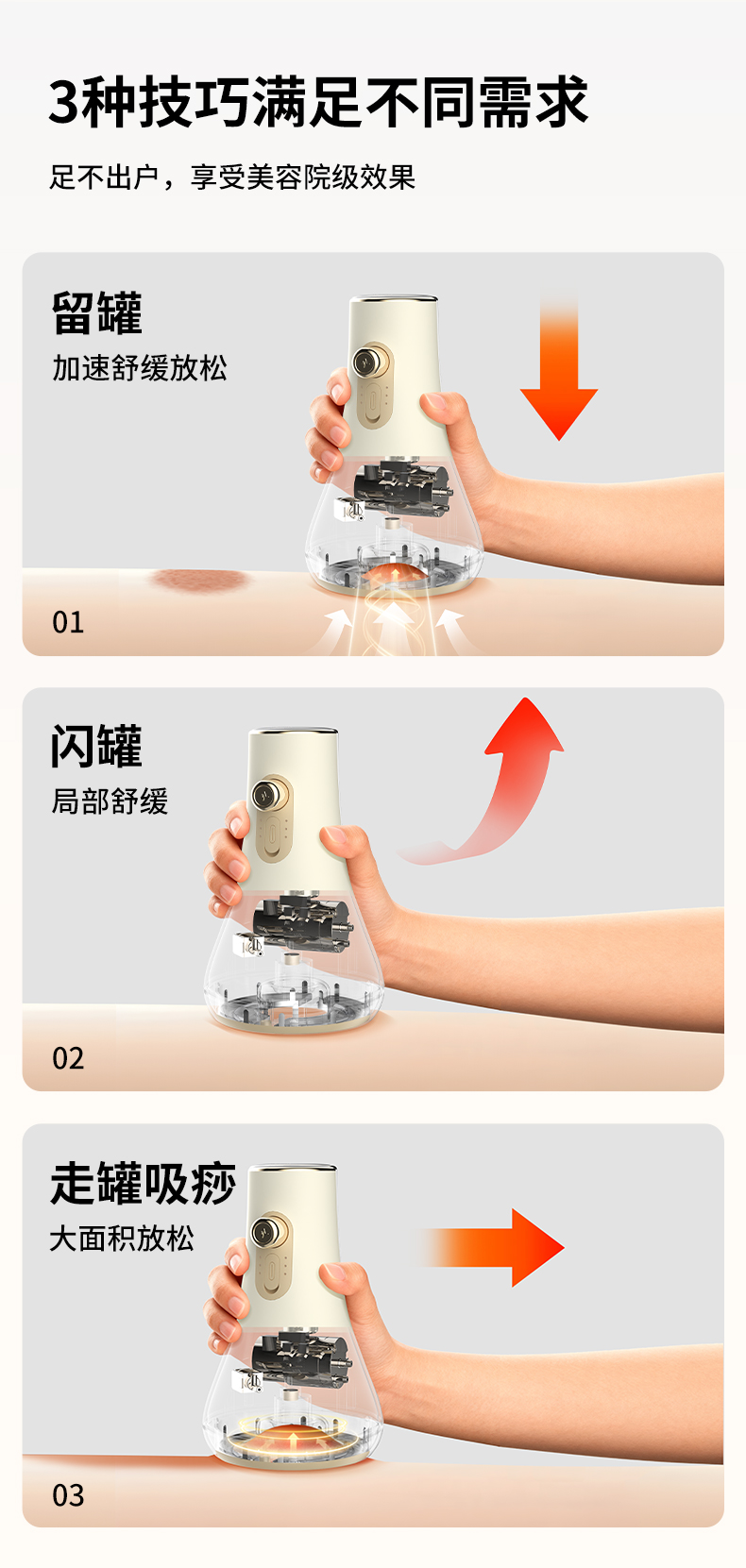 3种技巧满足不同需求

足不出户，享受美容院级效果

留罐

加速舒缓放松

01

闪罐

局部舒缓

02

走罐吸痧

大面积放松

03