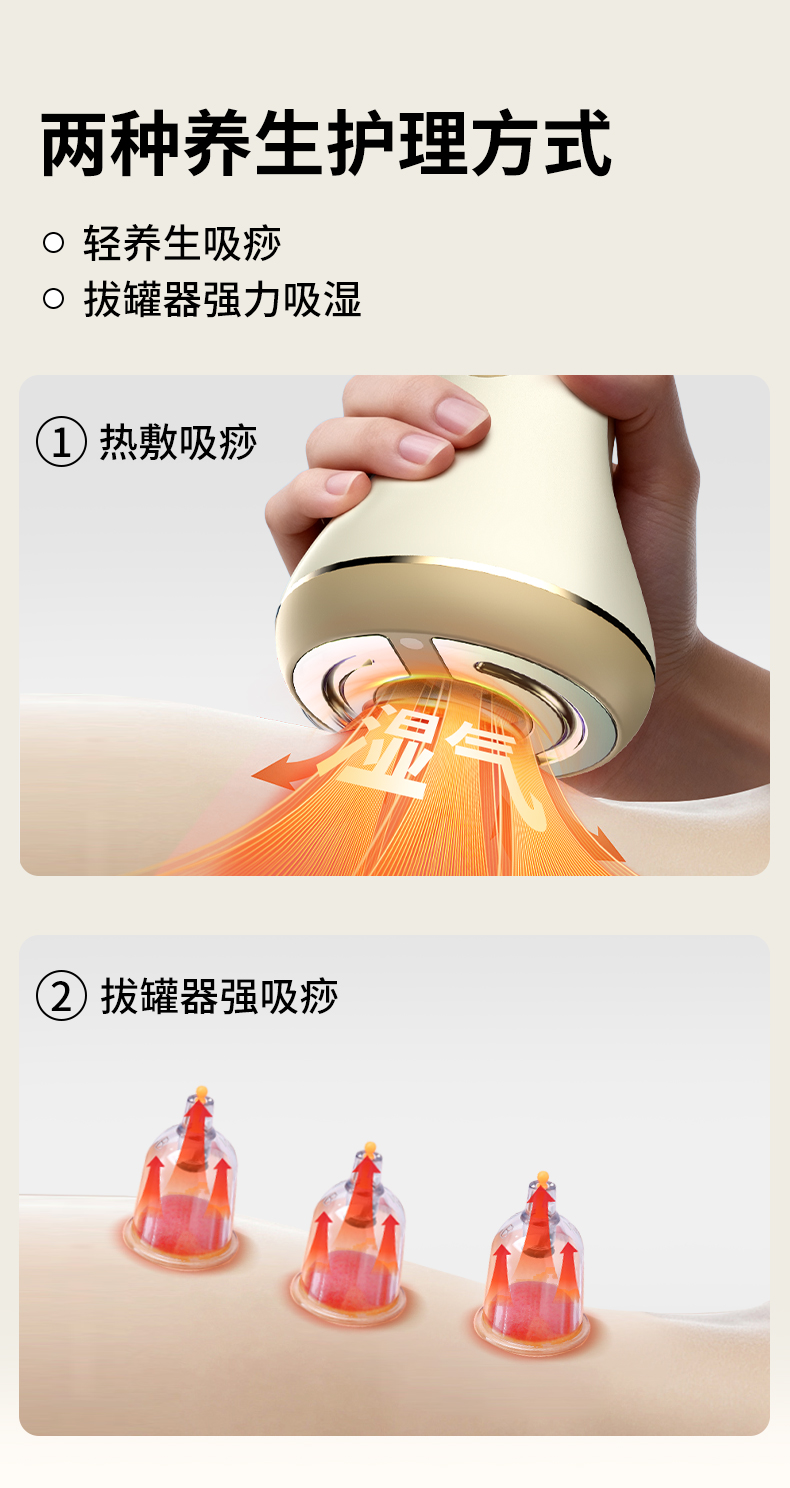 两种养生护理方式

○ 轻养生吸痧
○ 拔罐器强力吸湿

① 热敷吸痧

湿气

② 拔罐器强吸痧