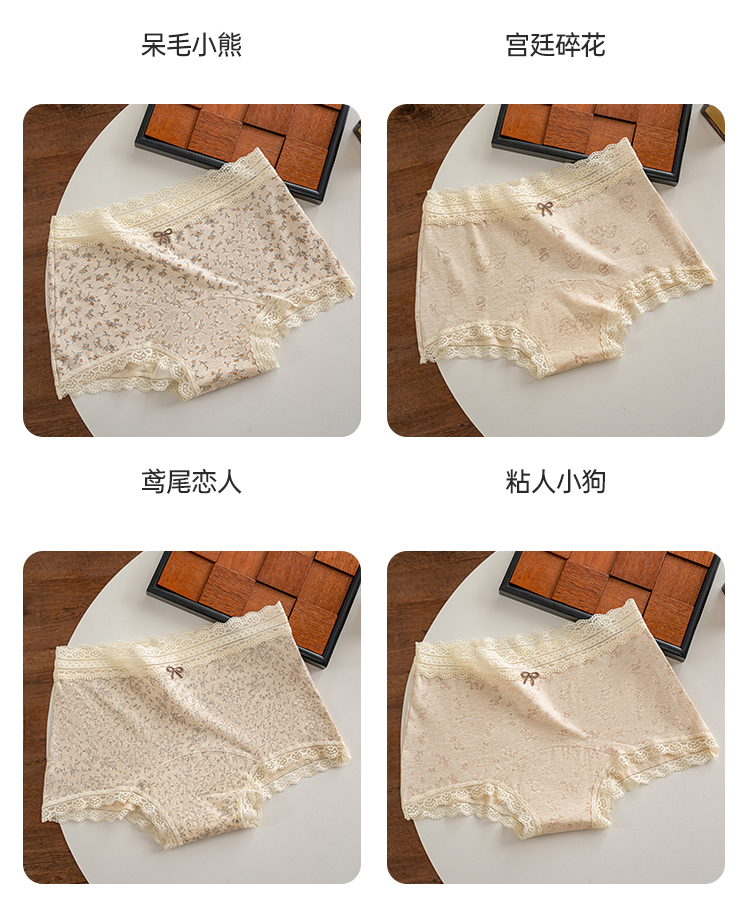 呆毛小熊

宫廷碎花

鸢尾恋人

粘人小狗