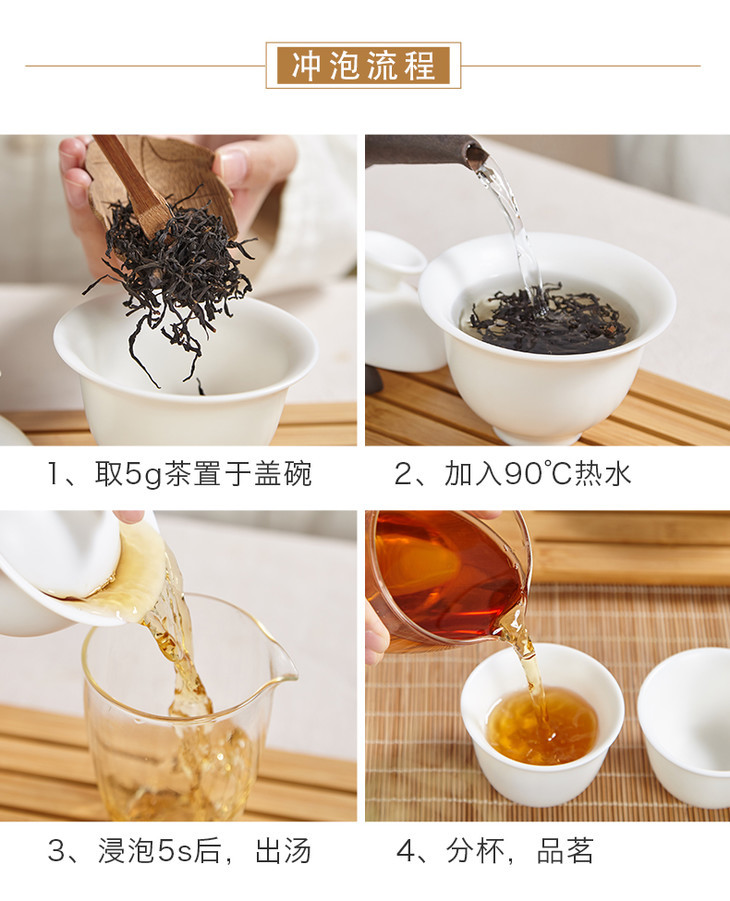 冲泡流程

1、取5g茶置于盖碗

2、加入90℃热水

3、浸泡5s后，出汤

4、分杯，品茗