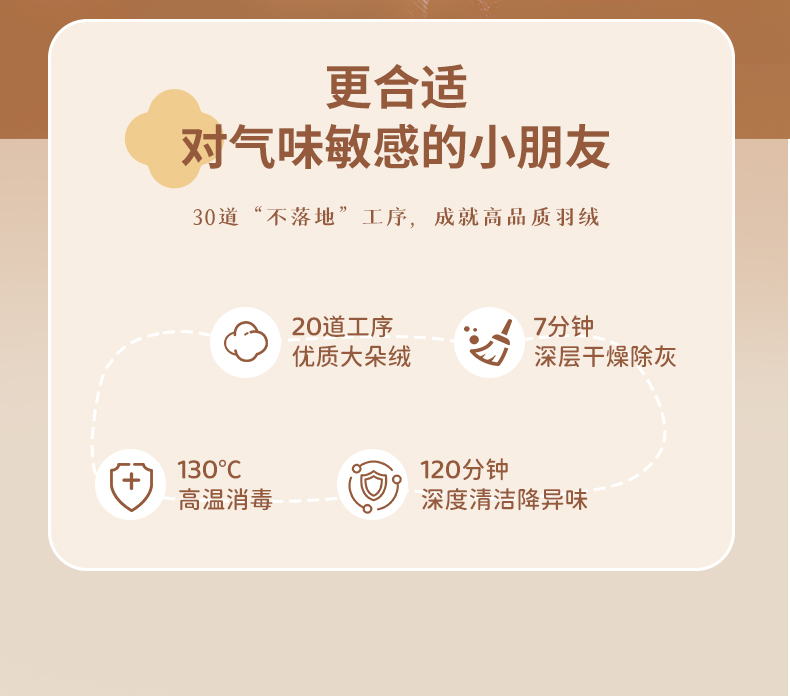 更合适
对气味敏感的小朋友

30道“不落地”工序，成就高品质羽绒

20道工序
优质大朵绒

7分钟
深层干燥除灰

130°C
高温消毒

120分钟
深度清洁降异味