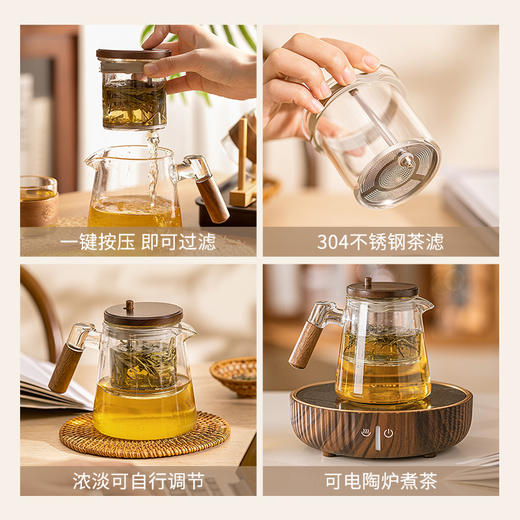 一键按压 即可过滤

304不锈钢茶滤

浓淡可自行调节

可电陶炉煮茶