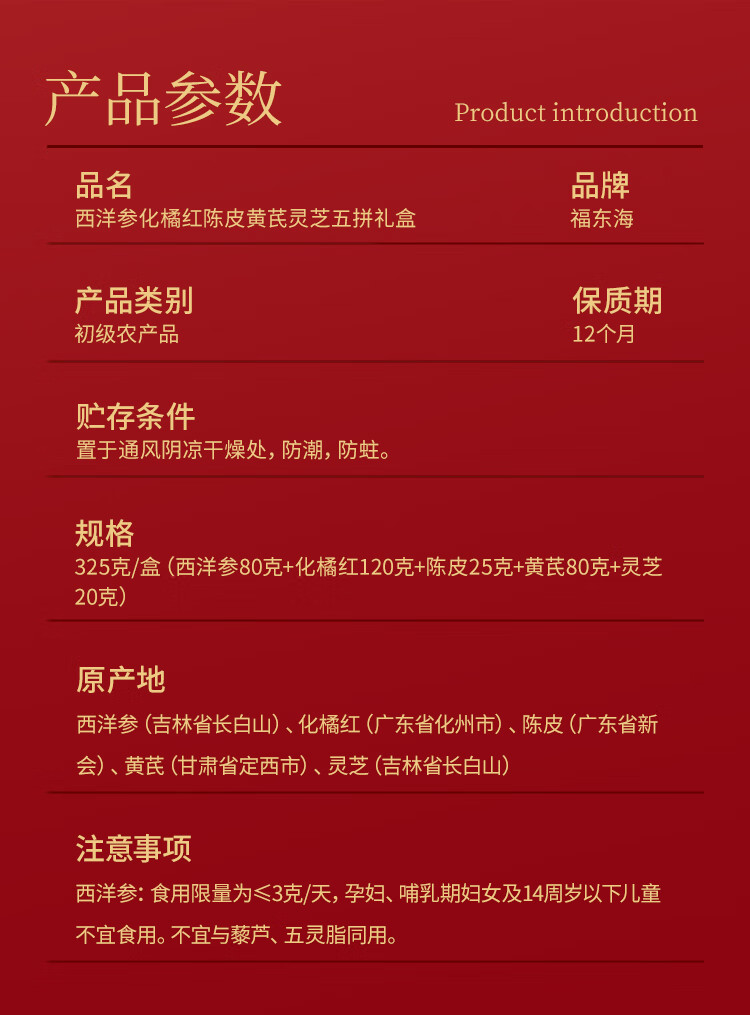 产品参数

Product introduction

品名
西洋参化橘红陈皮黄芪灵芝五拼礼盒

品牌
福东海

产品类别
初级农产品

保质期
12个月

贮存条件
置于通风阴凉干燥处，防潮，防蛀。

规格
325克/盒（西洋参80克+化橘红120克+陈皮25克+黄芪80克+灵芝20克）

原产地
西洋参（吉林省长白山）、化橘红（广东省化州市）、陈皮（广东省新会）、黄芪（甘肃省定西市）、灵芝（吉林省长白山）

注意事项
西洋参：食用限量为≤3克/天，孕妇、哺乳期妇女及14周岁以下儿童不宜食用。不宜与藜芦、五灵脂同用。