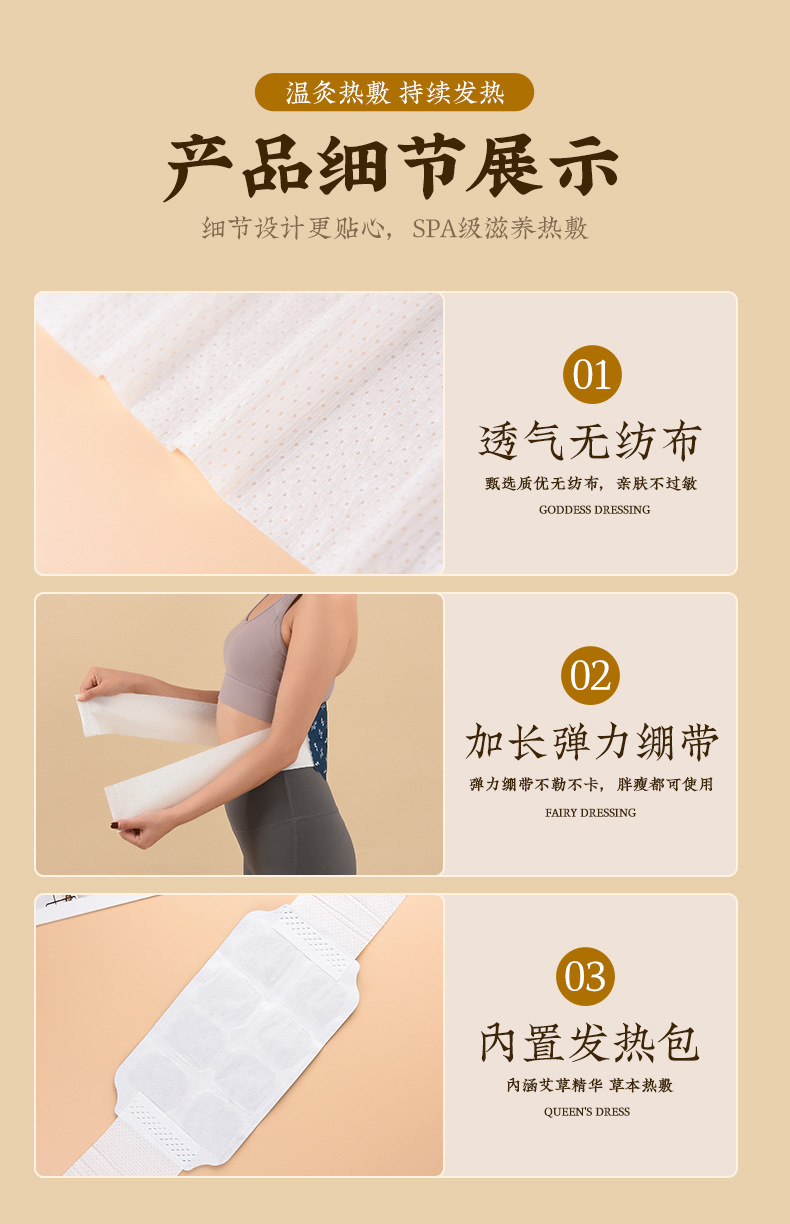 温灸热敷 持续发热

产品细节展示

细节设计更贴心，SPA级滋养热敷

01

透气无纺布

甄选质优无纺布，亲肤不过敏

GODDESS DRESSING

02

加长弹力绷带

弹力绷带不勒不卡，胖瘦都可使用

FAIRY DRESSING

03

内置发热包

内涵艾草精华 草本热敷

QUEEN'S DRESS