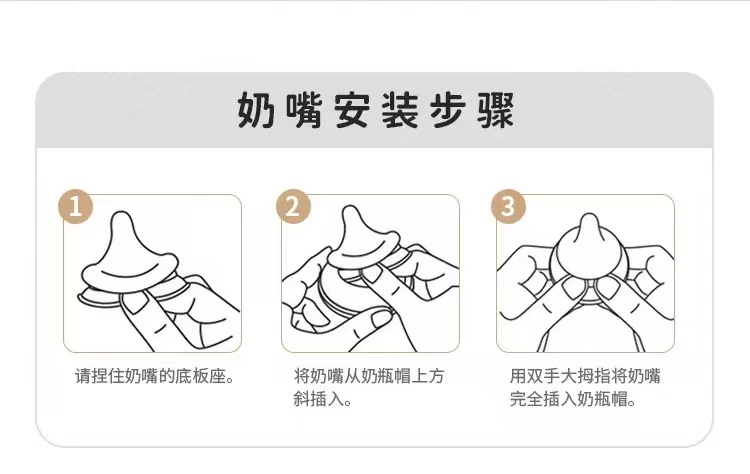 奶嘴安装步骤

1

请捏住奶嘴的底板座。

2

将奶嘴从奶瓶帽上方斜插入。

3

用双手大拇指将奶嘴完全插入奶瓶帽。