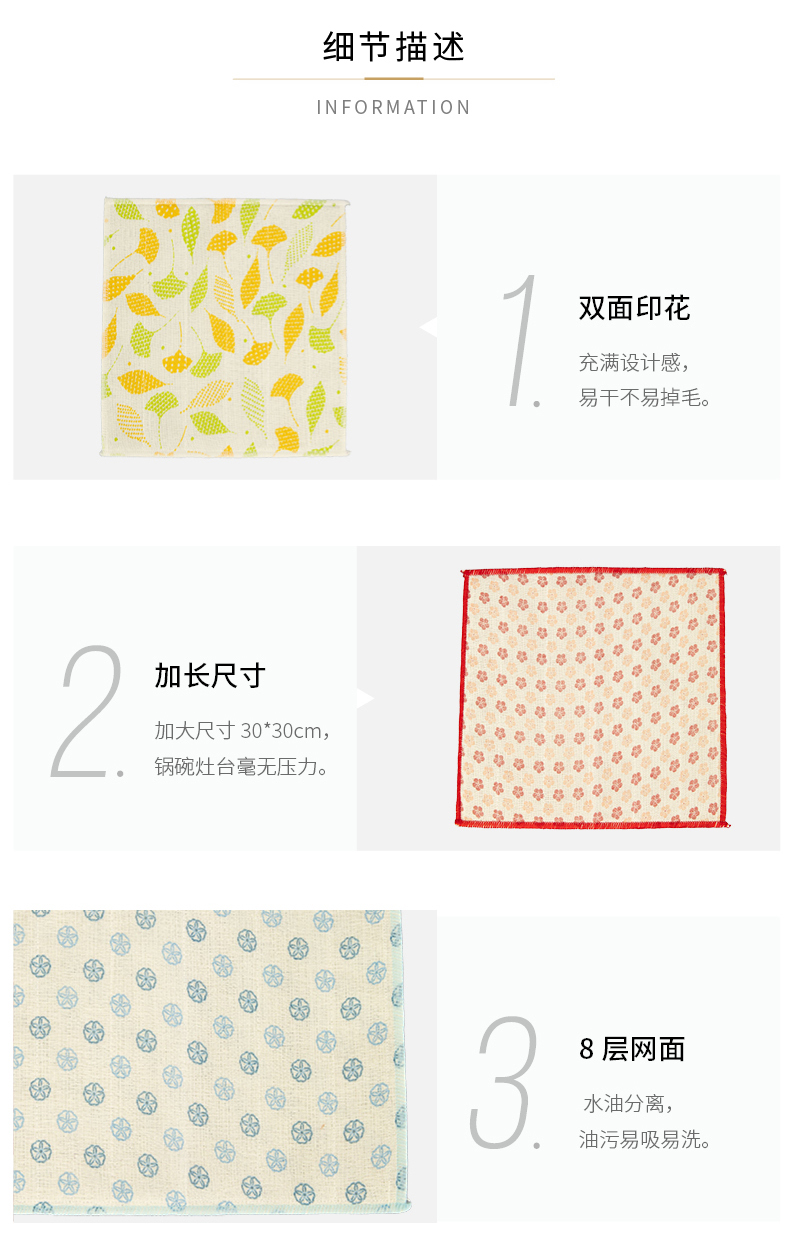 细节描述

INFORMATION

1.

双面印花

充满设计感，
易干不易掉毛。

2.

加长尺寸

加大尺寸 30*30cm，
锅碗灶台毫无压力。

3.

8 层网面

水油分离，
油污易吸易洗。