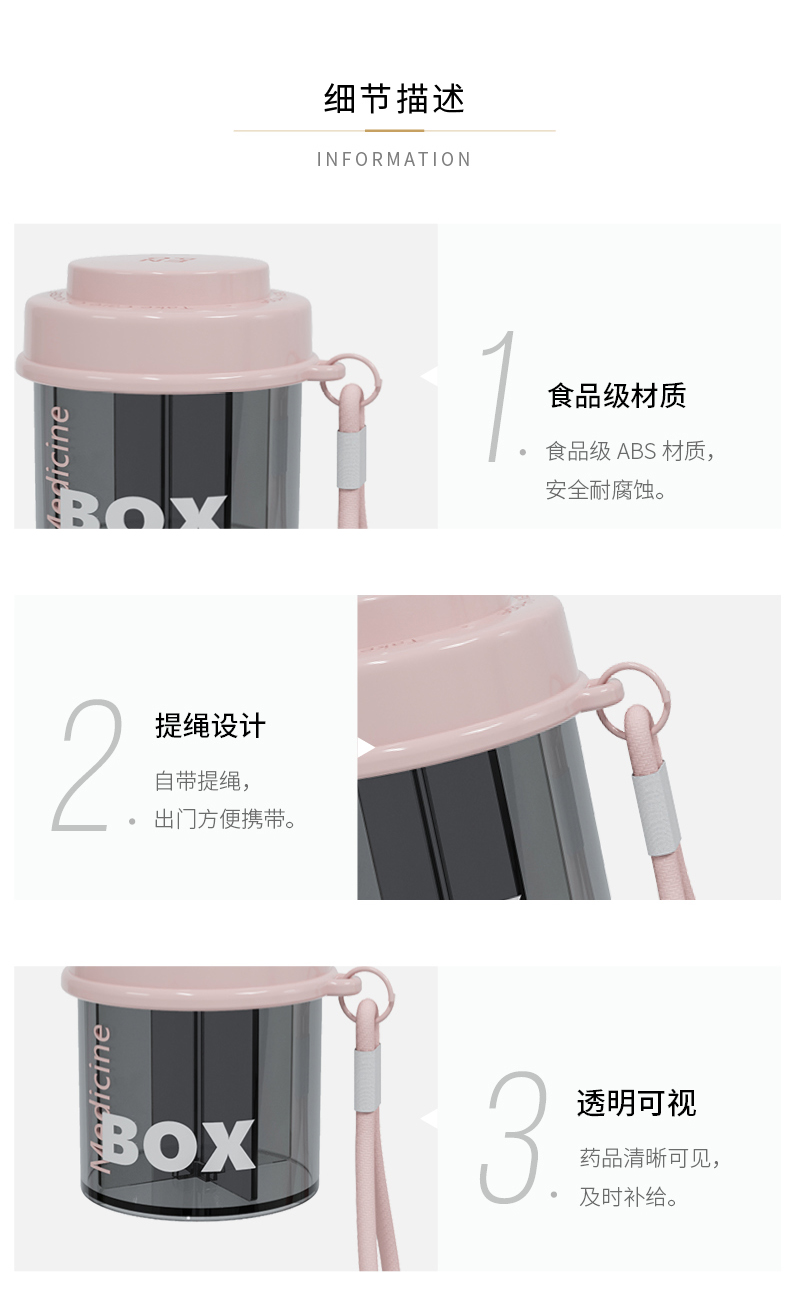 细节描述

INFORMATION

Medicine
BOX

1

食品级材质

食品级 ABS 材质，
安全耐腐蚀。

2

提绳设计

自带提绳，
出门方便携带。

Medicine
BOX

3

透明可视

药品清晰可见，
及时补给。