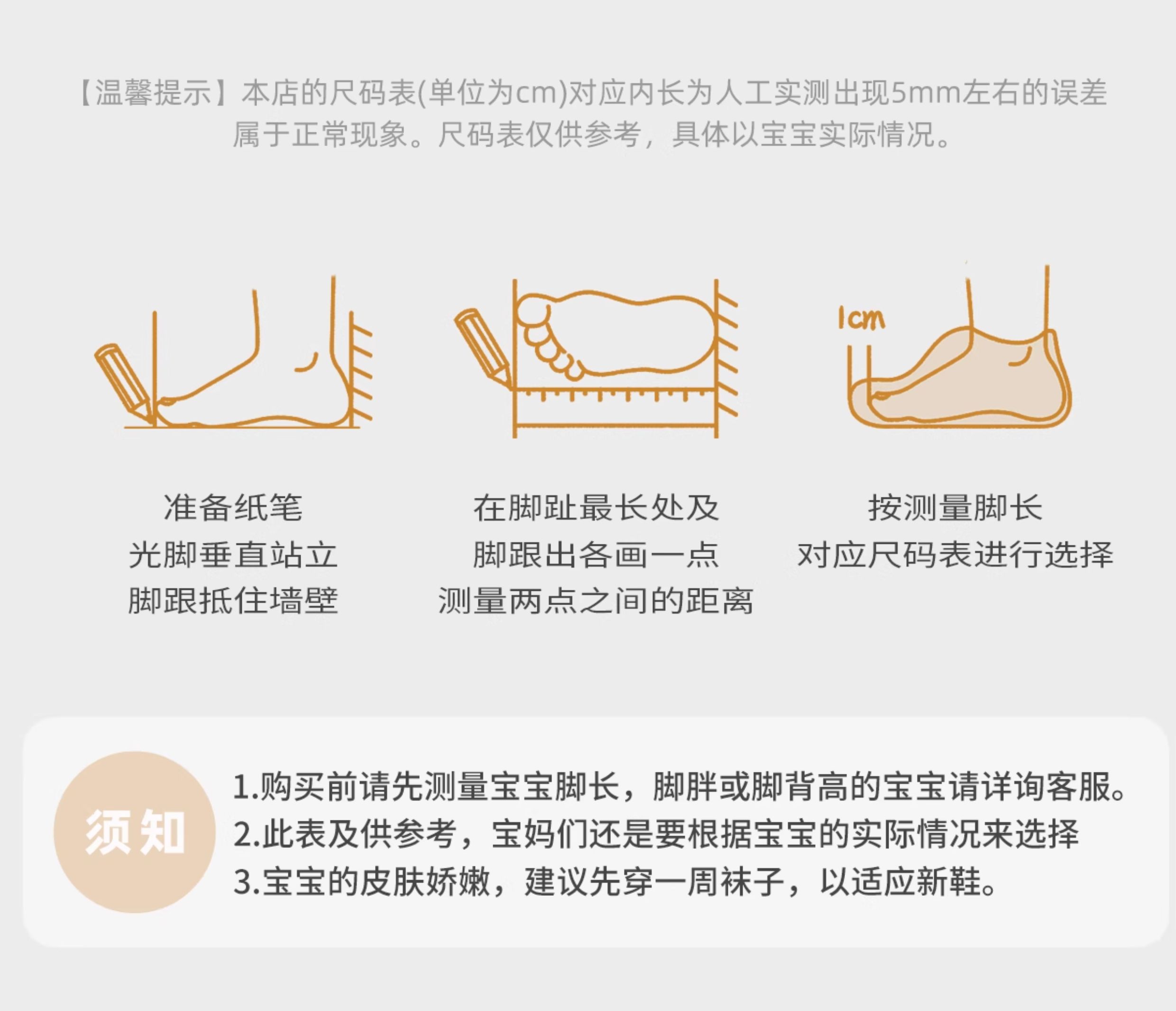 【温馨提示】本店的尺码表(单位为cm)对应内长为人工实测出现5mm左右的误差属于正常现象。尺码表仅供参考，具体以宝宝实际情况。

1cm

准备纸笔
光脚垂直站立
脚跟抵住墙壁

在脚趾最长处及
脚跟出各画一点
测量两点之间的距离

按测量脚长
对应尺码表进行选择

须知

1.购买前请先测量宝宝脚长，脚胖或脚背高的宝宝请详询客服。
2.此表及供参考，宝妈们还是要根据宝宝的实际情况来选择
3.宝宝的皮肤娇嫩，建议先穿一周袜子，以适应新鞋。