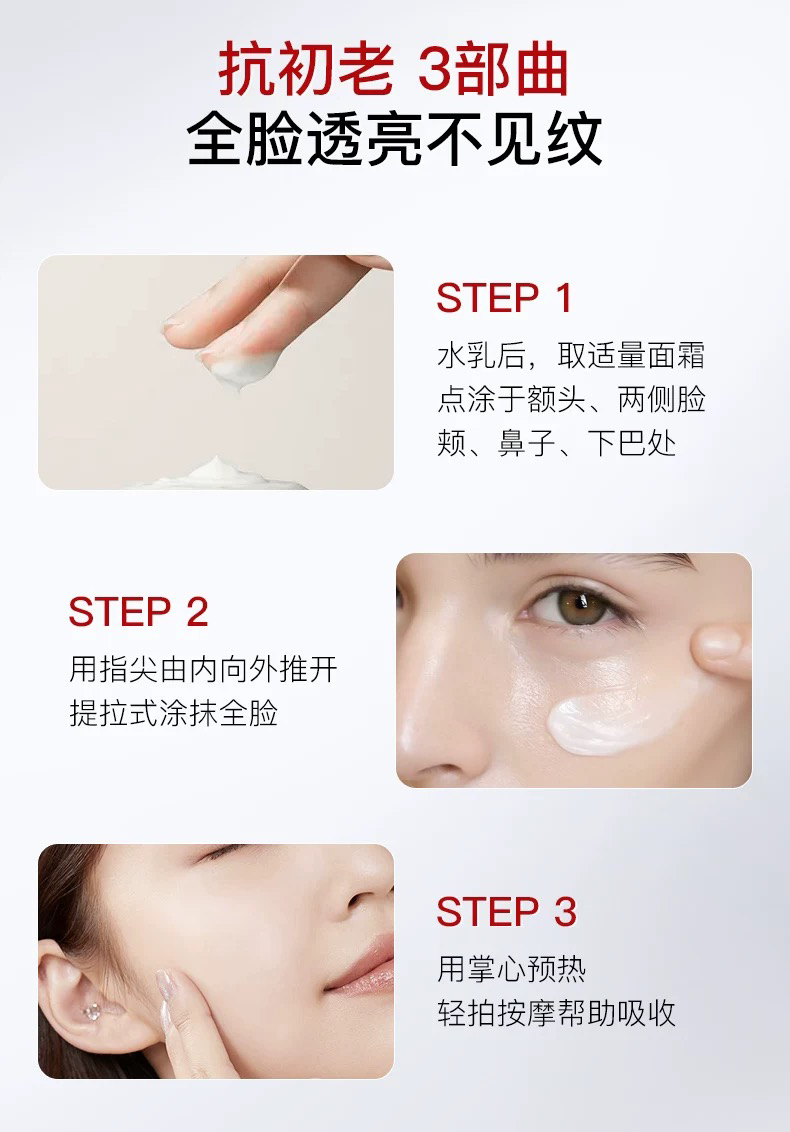 抗初老 3部曲
全脸透亮不见纹

STEP 1
水乳后，取适量面霜点涂于额头、两侧脸颊、鼻子、下巴处

STEP 2
用指尖由内向外推开提拉式涂抹全脸

STEP 3
用掌心预热
轻拍按摩帮助吸收