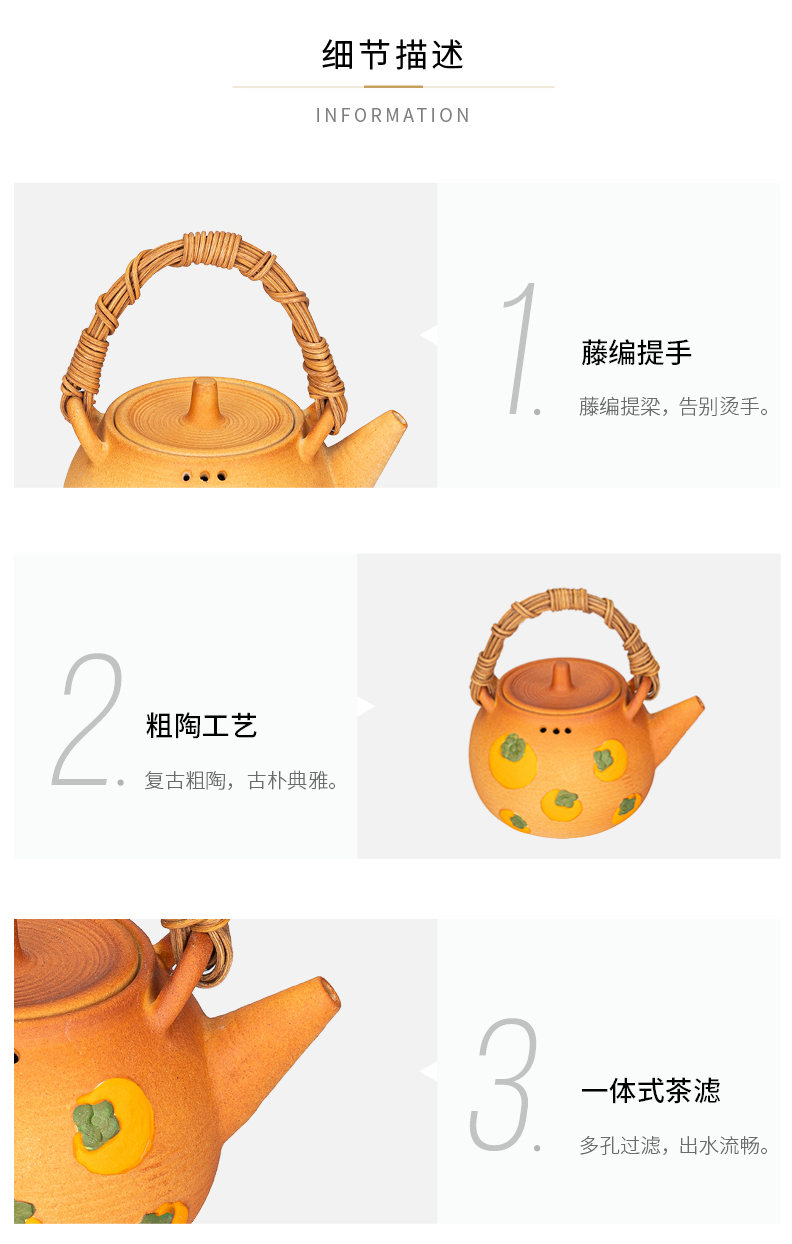 细节描述

INFORMATION

1.

藤编提手

藤编提梁，告别烫手。

2.

粗陶工艺

复古粗陶，古朴典雅。

3.

一体式茶滤

多孔过滤，出水流畅。