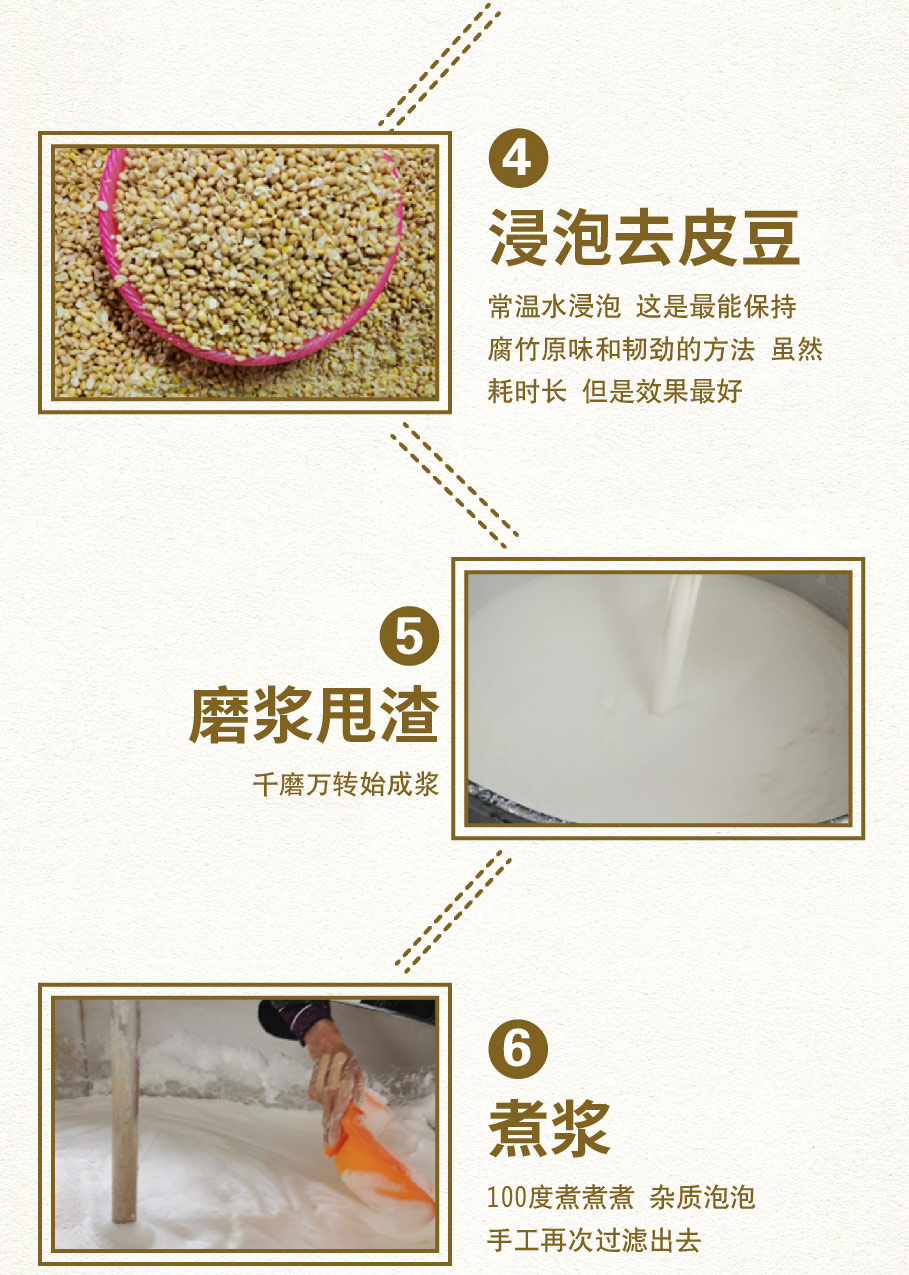 4
浸泡去皮豆
常温水浸泡 这是最能保持腐竹原味和韧劲的方法 虽然耗时长 但是效果最好

5
磨浆甩渣
千磨万转始成浆

6
煮浆
100度煮煮煮 杂质泡泡手工再次过滤出去