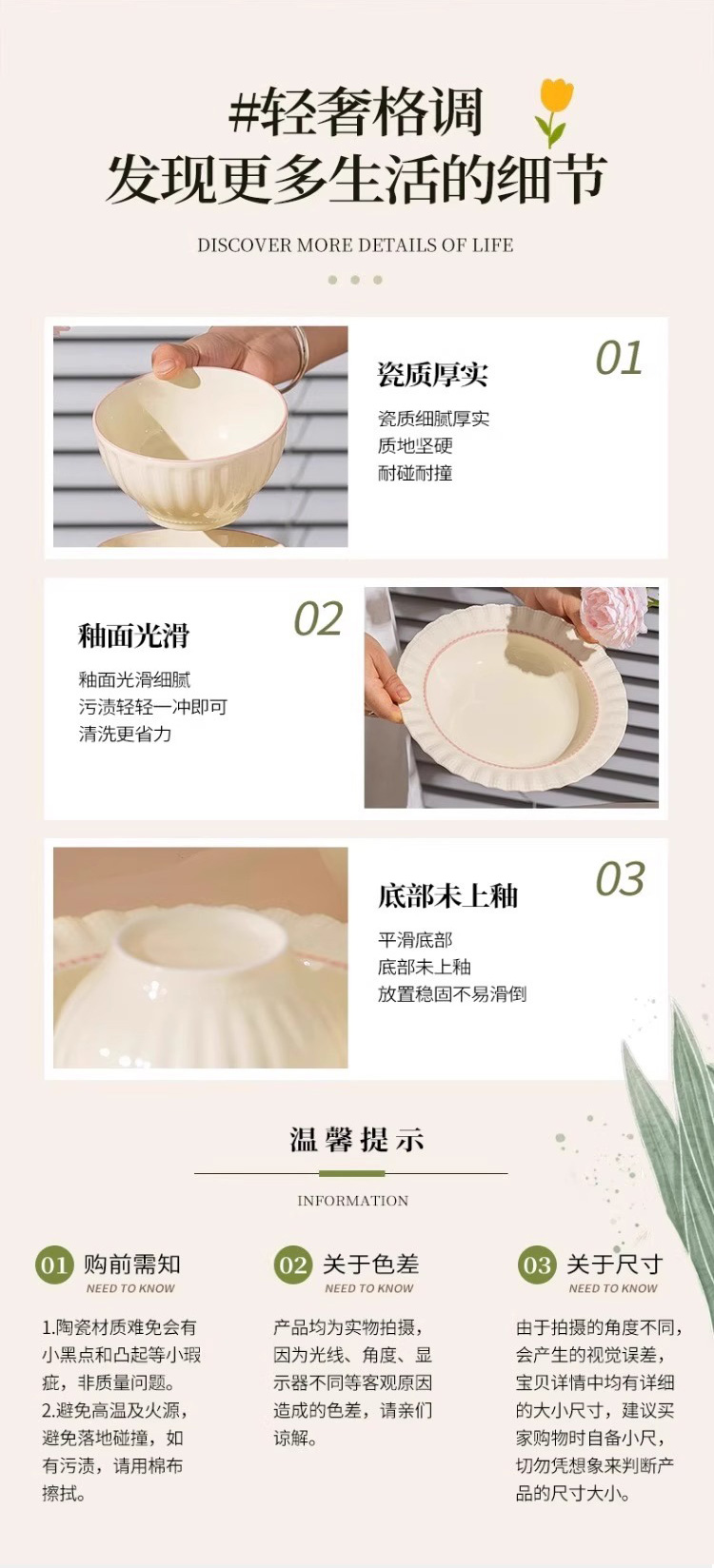 #轻奢格调
发现更多生活的细节

DISCOVER MORE DETAILS OF LIFE

01
瓷质厚实
瓷质细腻厚实
质地坚硬
耐碰耐撞

02
釉面光滑
釉面光滑细腻
污渍轻轻一冲即可
清洗更省力

03
底部未上釉
平滑底部
底部未上釉
放置稳固不易滑倒

温馨提示
INFORMATION

01 购前需知
NEED TO KNOW
1.陶瓷材质难免会有小黑点和凸起等小瑕疵，非质量问题。
2.避免高温及火源，避免落地碰撞，如有污渍，请用棉布擦拭。

02 关于色差
NEED TO KNOW
产品均为实物拍摄，因为光线、角度、显示器不同等客观原因造成的色差，请亲们谅解。

03 关于尺寸
NEED TO KNOW
由于拍摄的角度不同，会产生的视觉误差，宝贝详情中均有详细的大小尺寸，建议买家购物时自备小尺，切勿凭想象来判断产品的尺寸大小。