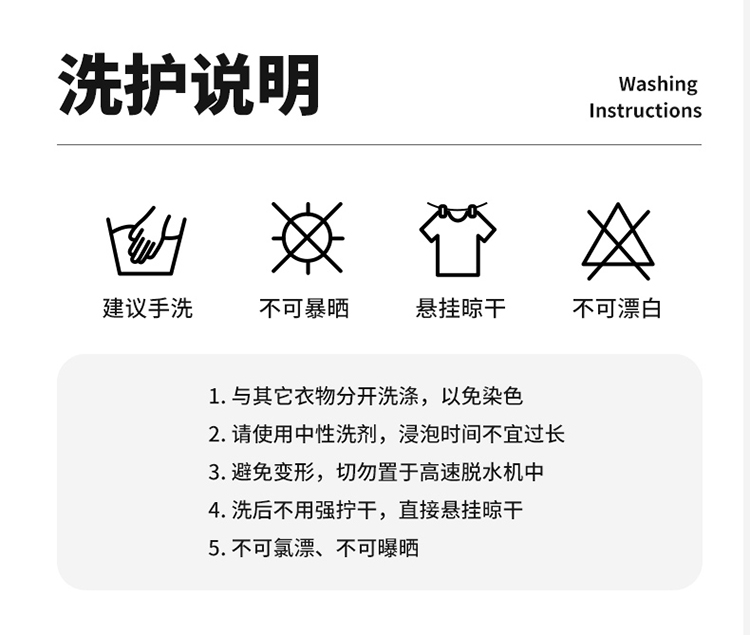 洗护说明

Washing Instructions

建议手洗

不可暴晒

悬挂晾干

不可漂白

1. 与其它衣物分开洗涤，以免染色

2. 请使用中性洗剂，浸泡时间不宜过长

3. 避免变形，切勿置于高速脱水机中

4. 洗后不用强拧干，直接悬挂晾干

5. 不可氯漂、不可曝晒