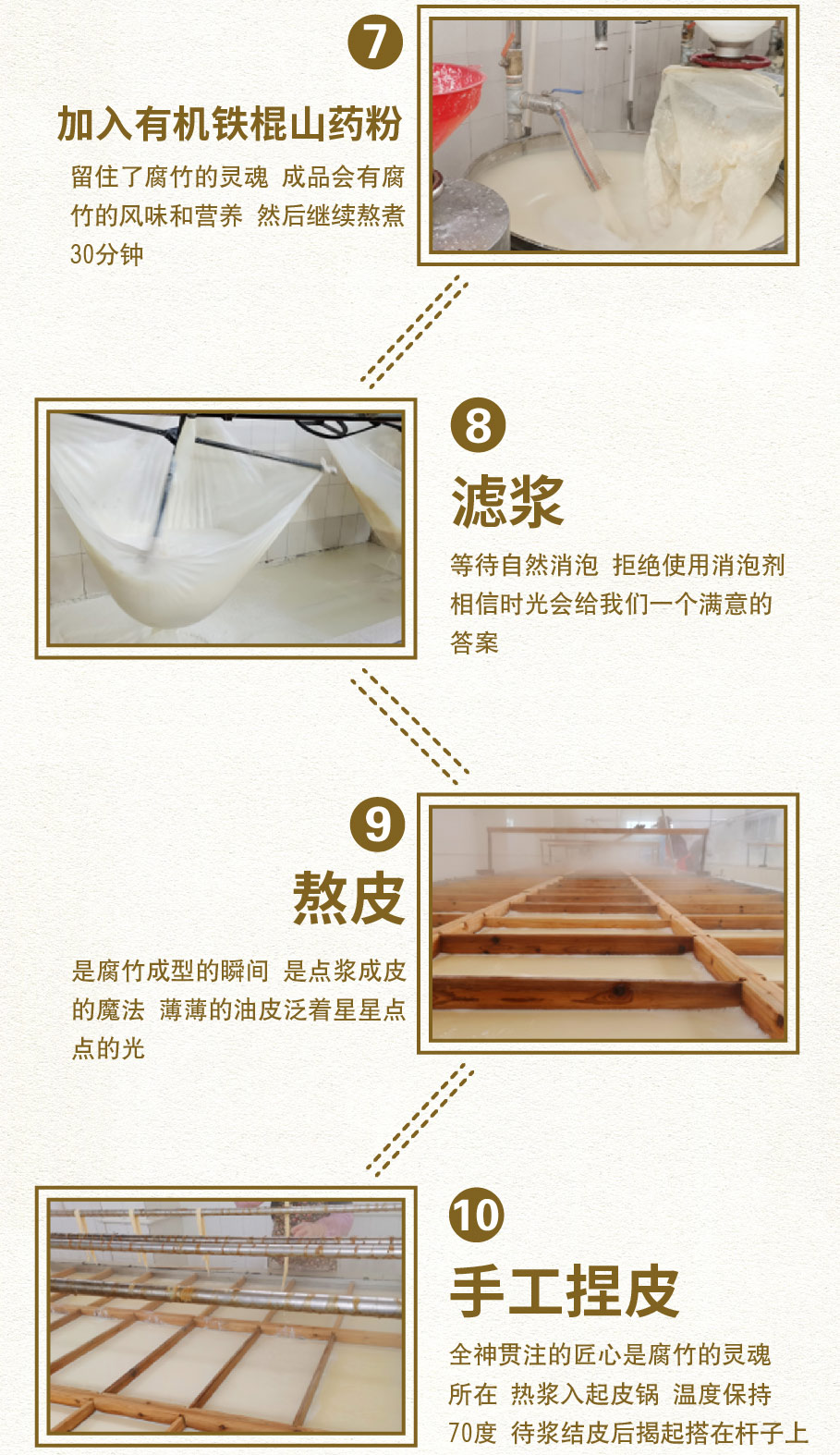 7

加入有机铁棍山药粉

留住了腐竹的灵魂 成品会有腐竹的风味和营养 然后继续熬煮30分钟

8

滤浆

等待自然消泡 拒绝使用消泡剂 相信时光会给我们一个满意的答案

9

熬皮

是腐竹成型的瞬间 是点浆成皮的魔法 薄薄的油皮泛着星星点点的光

10

手工捏皮

全神贯注的匠心是腐竹的灵魂所在 热浆入起皮锅 温度保持70度 待浆结皮后揭起搭在杆子上