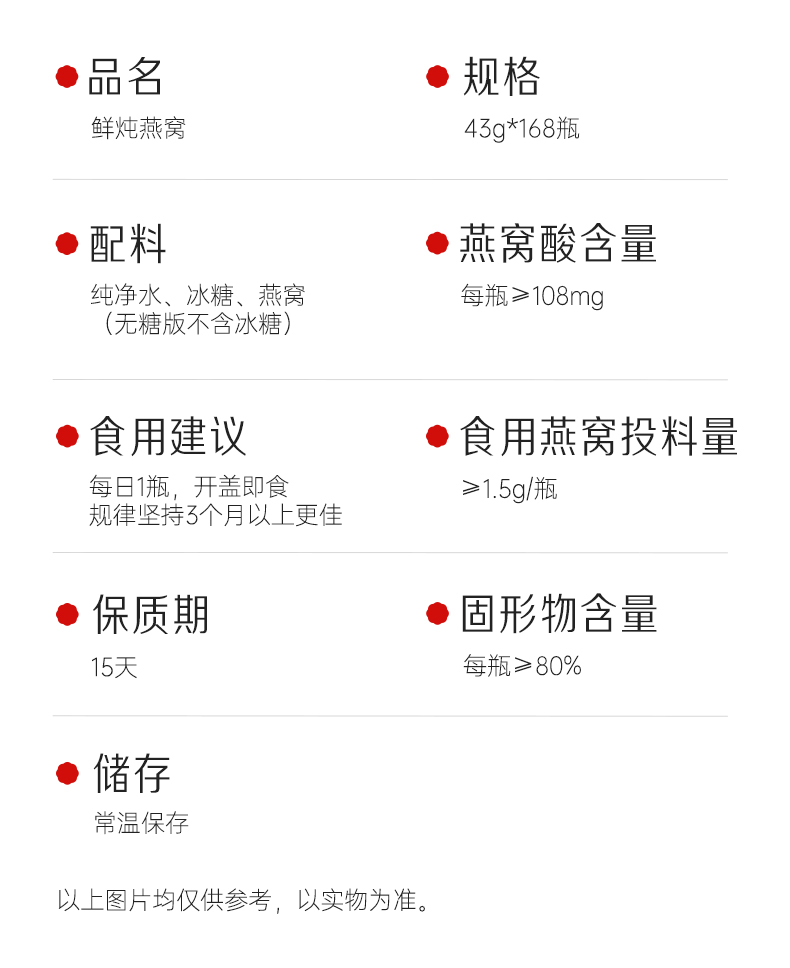 • 品名
鲜炖燕窝

• 规格
43g*168瓶

• 配料
纯净水、冰糖、燕窝
（无糖版不含冰糖）

• 燕窝酸含量
每瓶≥108mg

• 食用建议
每日1瓶，开盖即食
规律坚持3个月以上更佳

• 食用燕窝投料量
≥1.5g/瓶

• 保质期
15天

• 固形物含量
每瓶≥80%

• 储存
常温保存

以上图片均仅供参考，以实物为准。