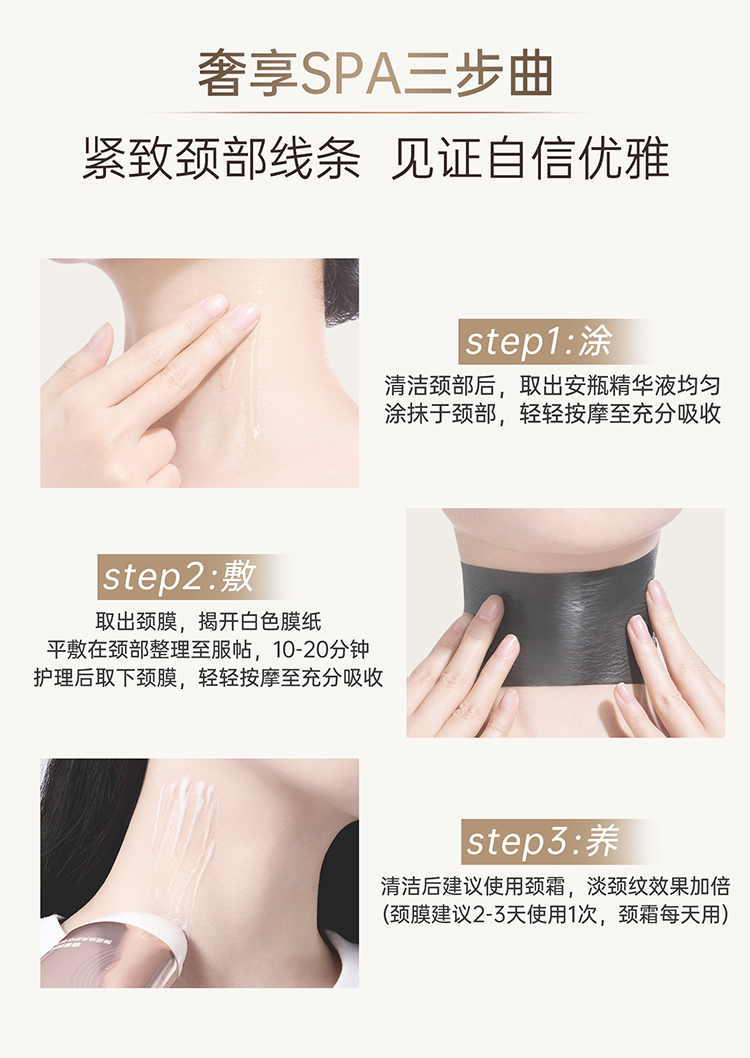 奢享SPA三步曲

紧致颈部线条 见证自信优雅

step1:涂

清洁颈部后，取出安瓶精华液均匀涂抹于颈部，轻轻按摩至充分吸收

step2:敷

取出颈膜，揭开白色膜纸
平敷在颈部整理至服帖，10-20分钟
护理后取下颈膜，轻轻按摩至充分吸收

step3:养

清洁后建议使用颈霜，淡颈纹效果加倍
(颈膜建议2-3天使用1次，颈霜每天用)