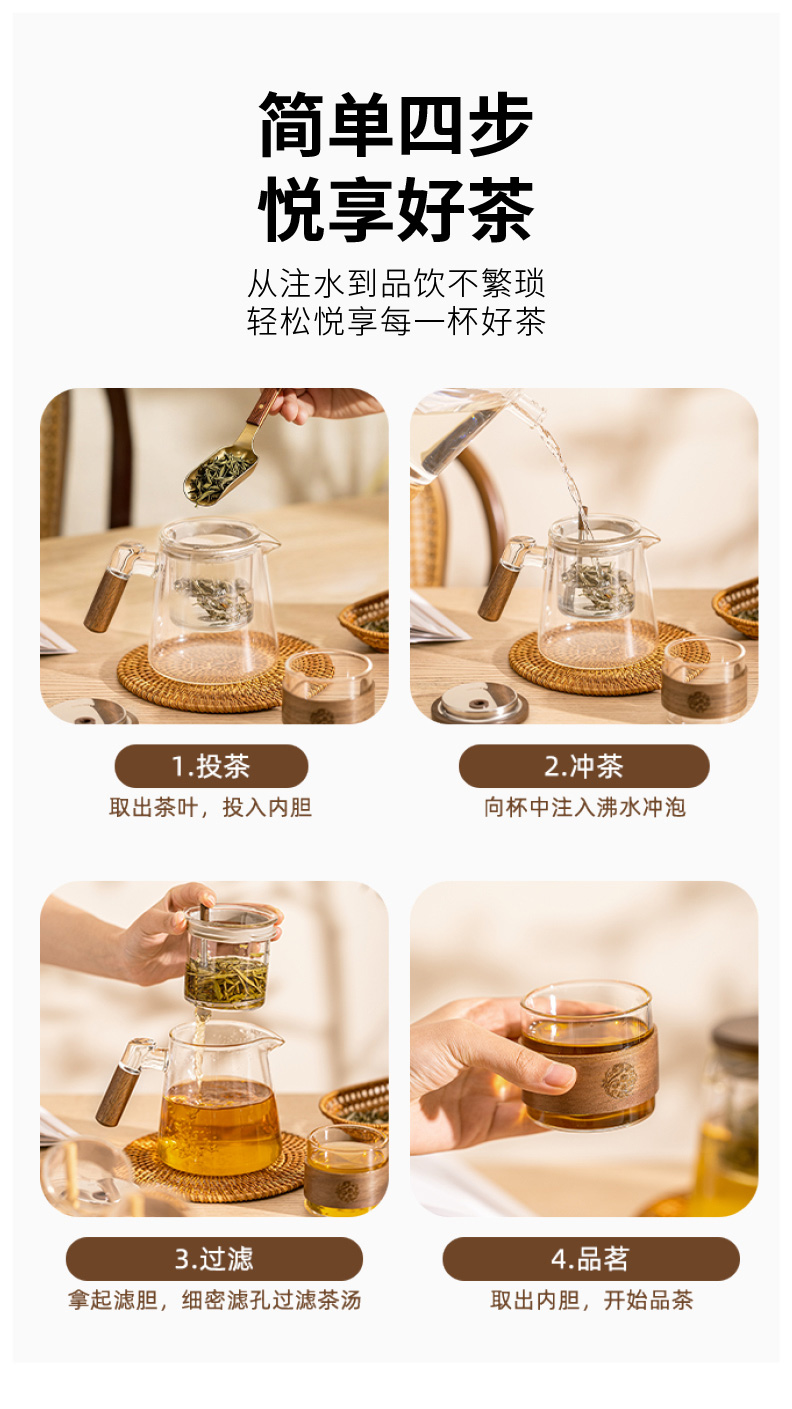 简单四步
悦享好茶

从注水到品饮不繁琐
轻松悦享每一杯好茶

1.投茶
取出茶叶，投入内胆

2.冲茶
向杯中注入沸水冲泡

3.过滤
拿起滤胆，细密滤孔过滤茶汤

4.品茗
取出内胆，开始品茶