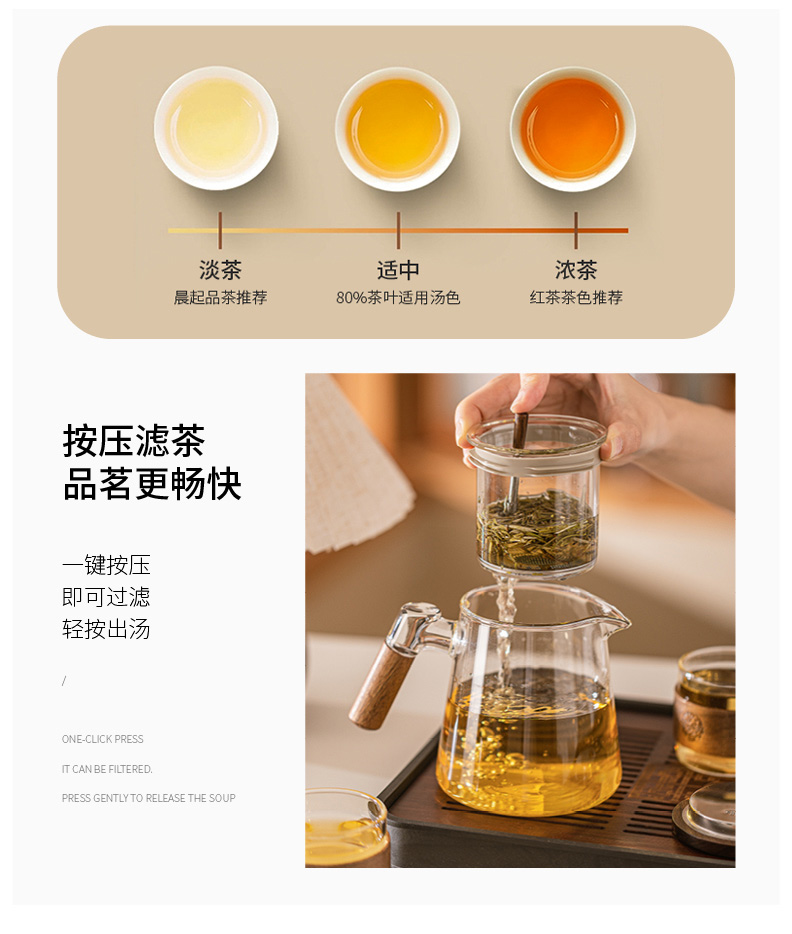 淡茶
晨起品茶推荐

适中
80%茶叶适用汤色

浓茶
红茶茶色推荐

按压滤茶
品茗更畅快

一键按压
即可过滤
轻按出汤

/

ONE-CLICK PRESS
IT CAN BE FILTERED.
PRESS GENTLY TO RELEASE THE SOUP