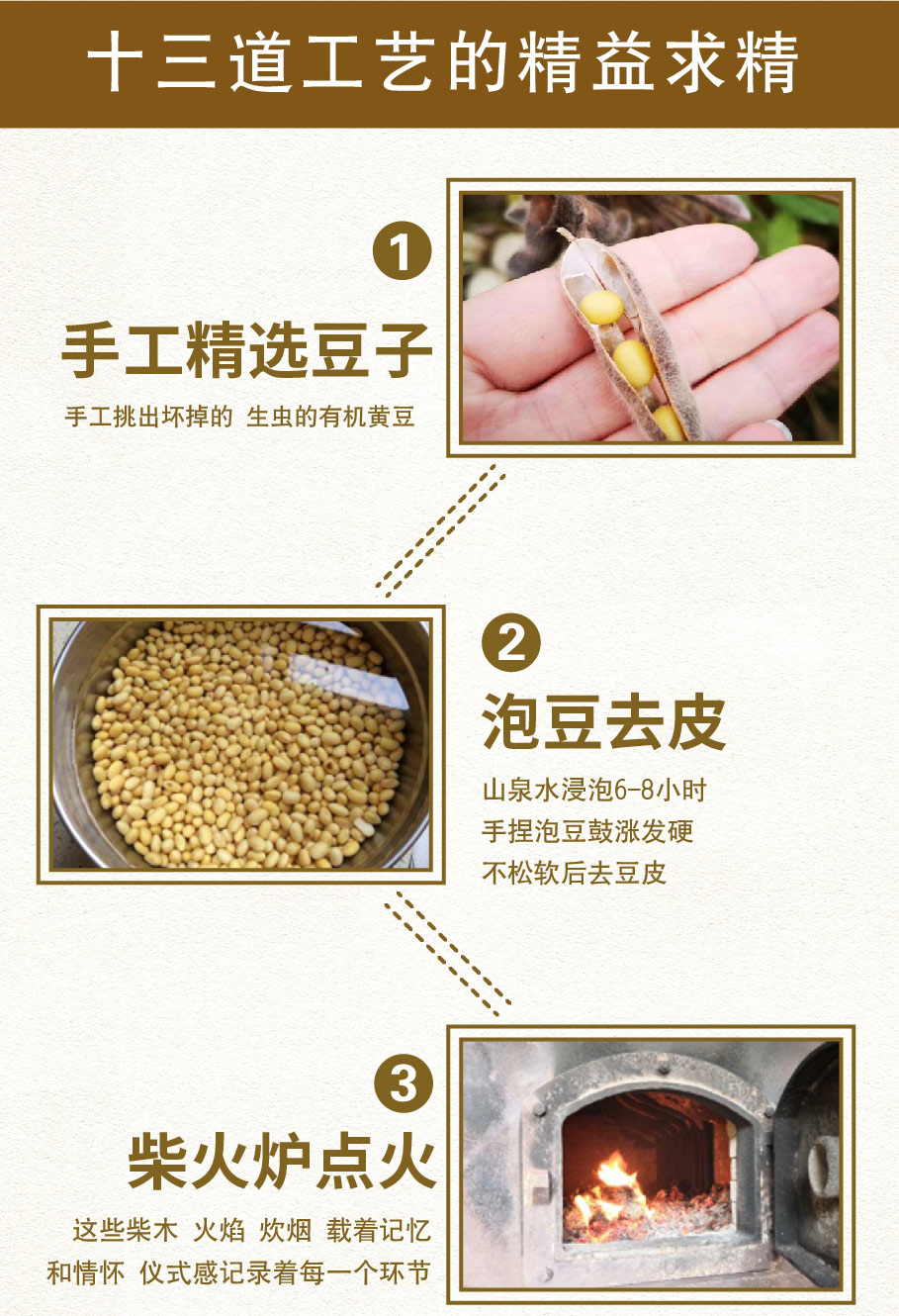 十三道工艺的精益求精

1

手工精选豆子

手工挑出坏掉的 生虫的有机黄豆

2

泡豆去皮

山泉水浸泡6-8小时
手捏泡豆鼓涨发硬
不松软后去豆皮

3

柴火炉点火

这些柴木 火焰 炊烟 载着记忆
和情怀 仪式感记录着每一个环节