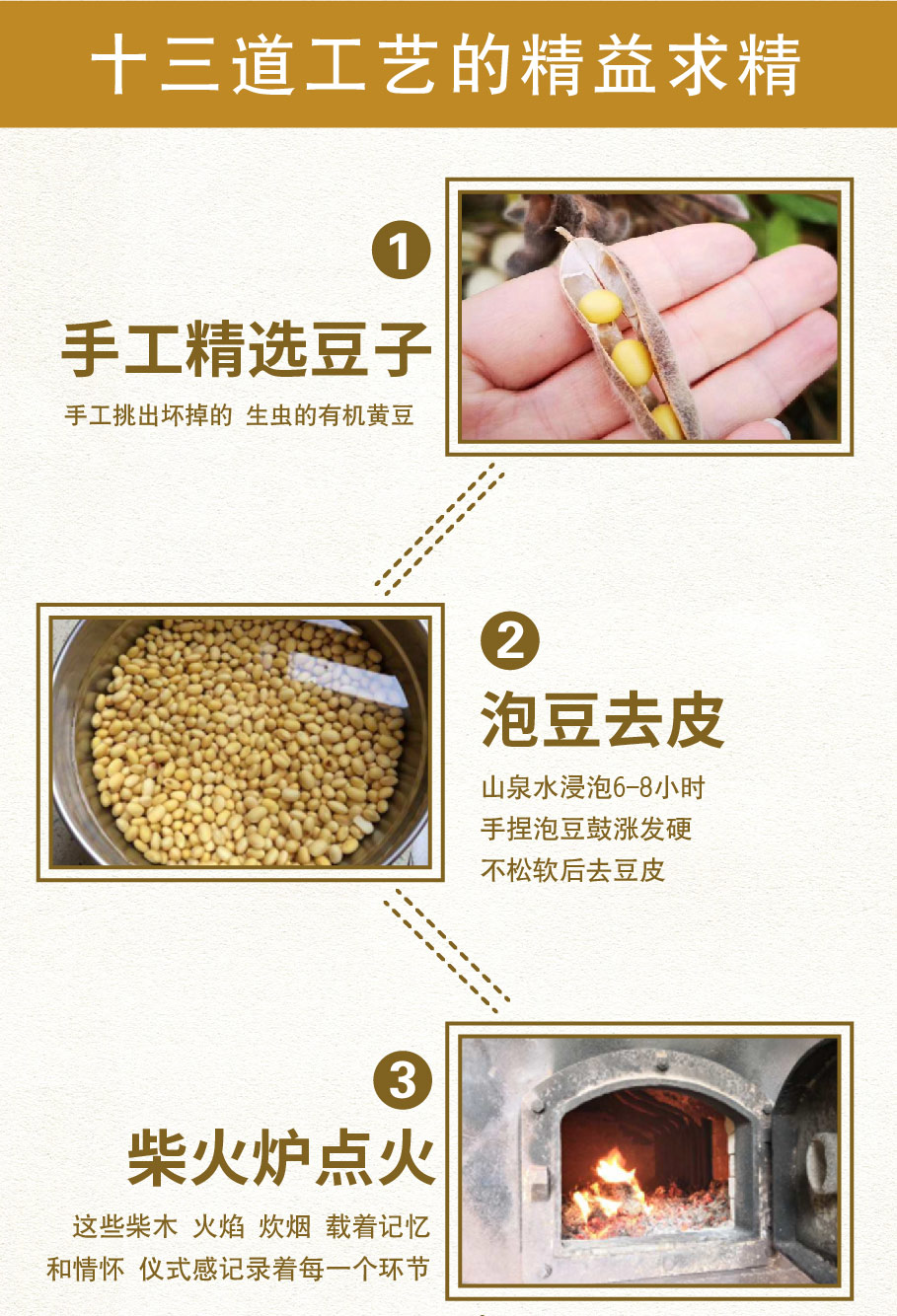 十三道工艺的精益求精

1

手工精选豆子

手工挑出坏掉的 生虫的有机黄豆

2

泡豆去皮

山泉水浸泡6-8小时
手捏泡豆鼓涨发硬
不松软后去豆皮

3

柴火炉点火

这些柴木 火焰 炊烟 载着记忆
和情怀 仪式感记录着每一个环节