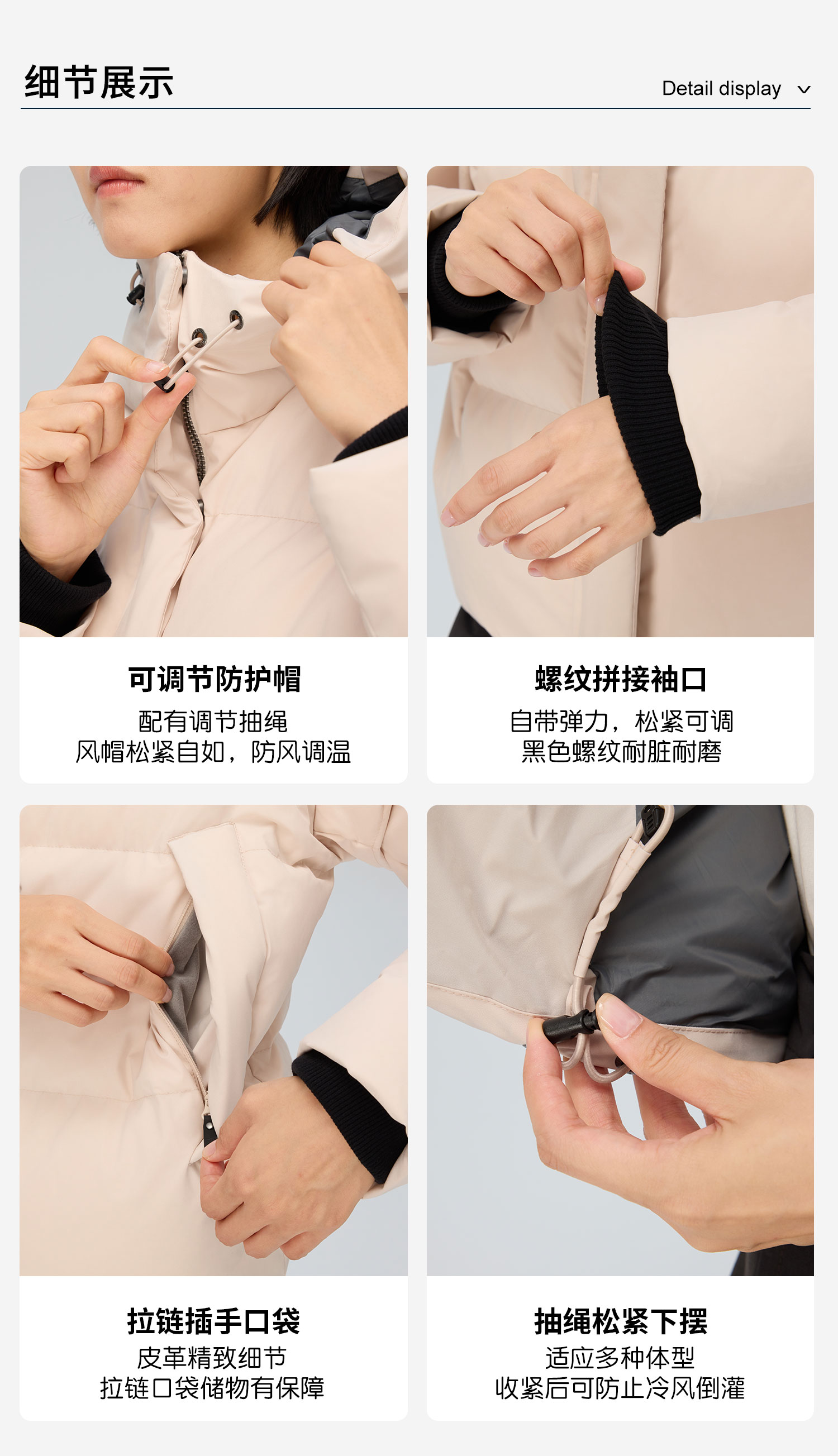 细节展示

Detail display

可调节防护帽

配有调节抽绳
风帽松紧自如，防风调温

螺纹拼接袖口

自带弹力，松紧可调
黑色螺纹耐脏耐磨

拉链插手口袋

皮革精致细节
拉链口袋储物有保障

抽绳松紧下摆

适应多种体型
收紧后可防止冷风倒灌