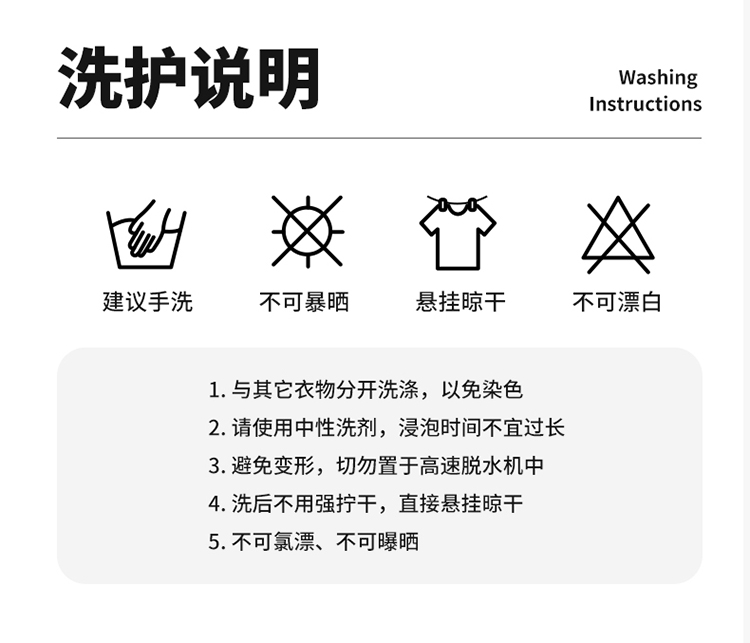 洗护说明

Washing Instructions

建议手洗

不可暴晒

悬挂晾干

不可漂白

1. 与其它衣物分开洗涤，以免染色
2. 请使用中性洗剂，浸泡时间不宜过长
3. 避免变形，切勿置于高速脱水机中
4. 洗后不用强拧干，直接悬挂晾干
5. 不可氯漂、不可曝晒