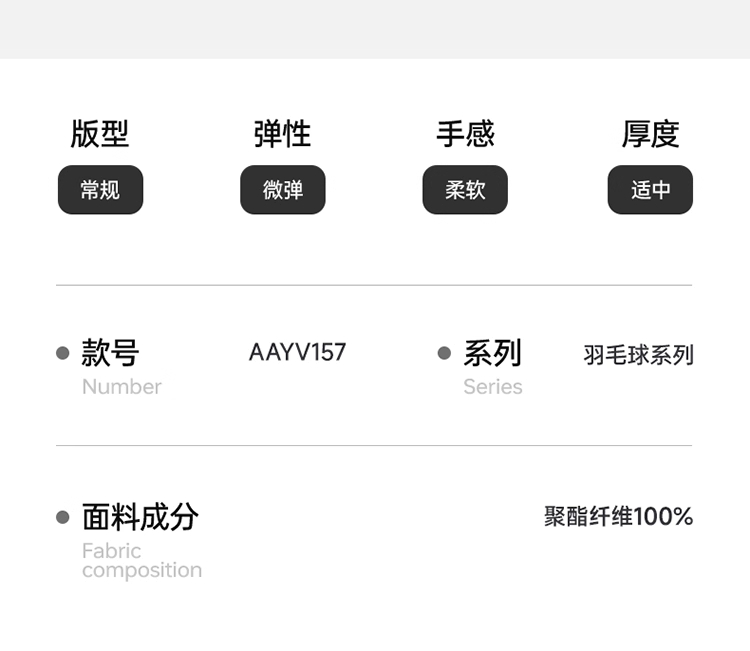 版型
常规

弹性
微弹

手感
柔软

厚度
适中

• 款号
Number
AAYV157

• 系列
Series
羽毛球系列

• 面料成分
Fabric composition
聚酯纤维100%