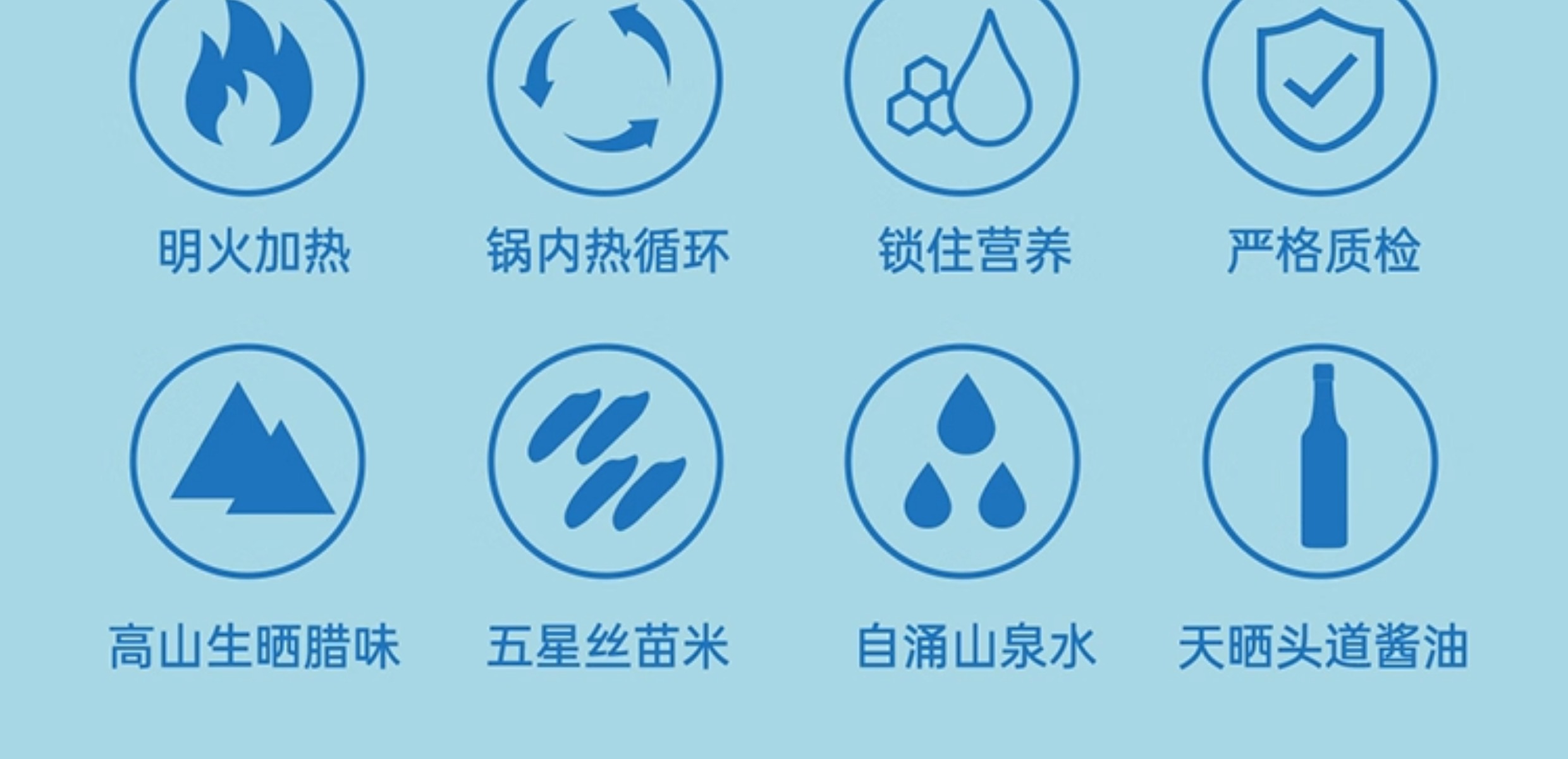 明火加热 锅内热循环 锁住营养 严格质检

高山生晒腊味 五星丝苗米 自涌山泉水 天晒头道酱油