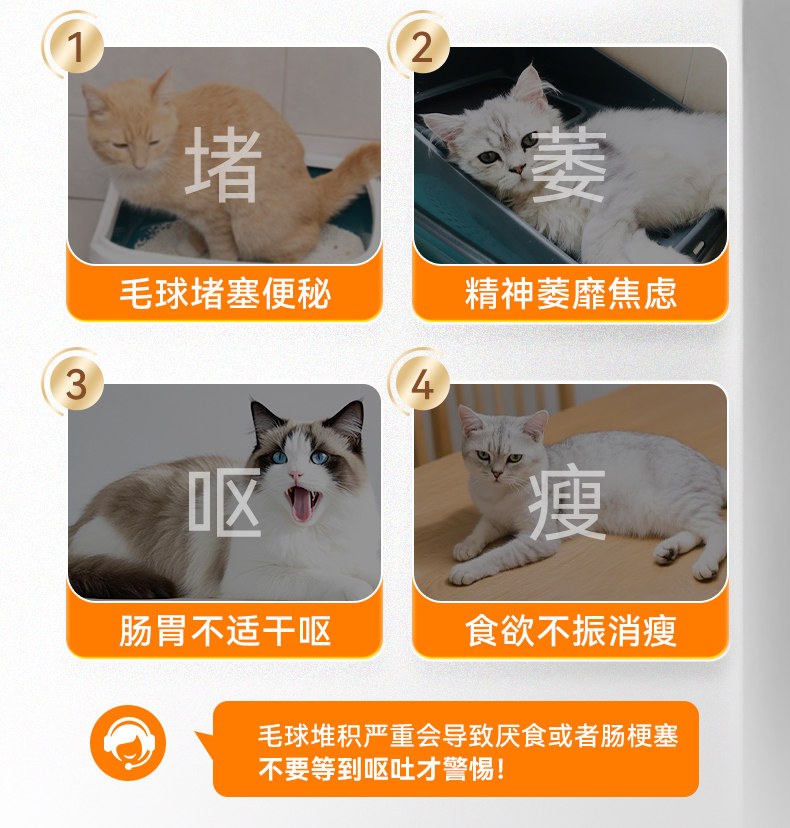 1
堵
毛球堵塞便秘

2
萎
精神萎靡焦虑

3
呕
肠胃不适干呕

4
瘦
食欲不振消瘦

毛球堆积严重会导致厌食或者肠梗塞
不要等到呕吐才警惕！