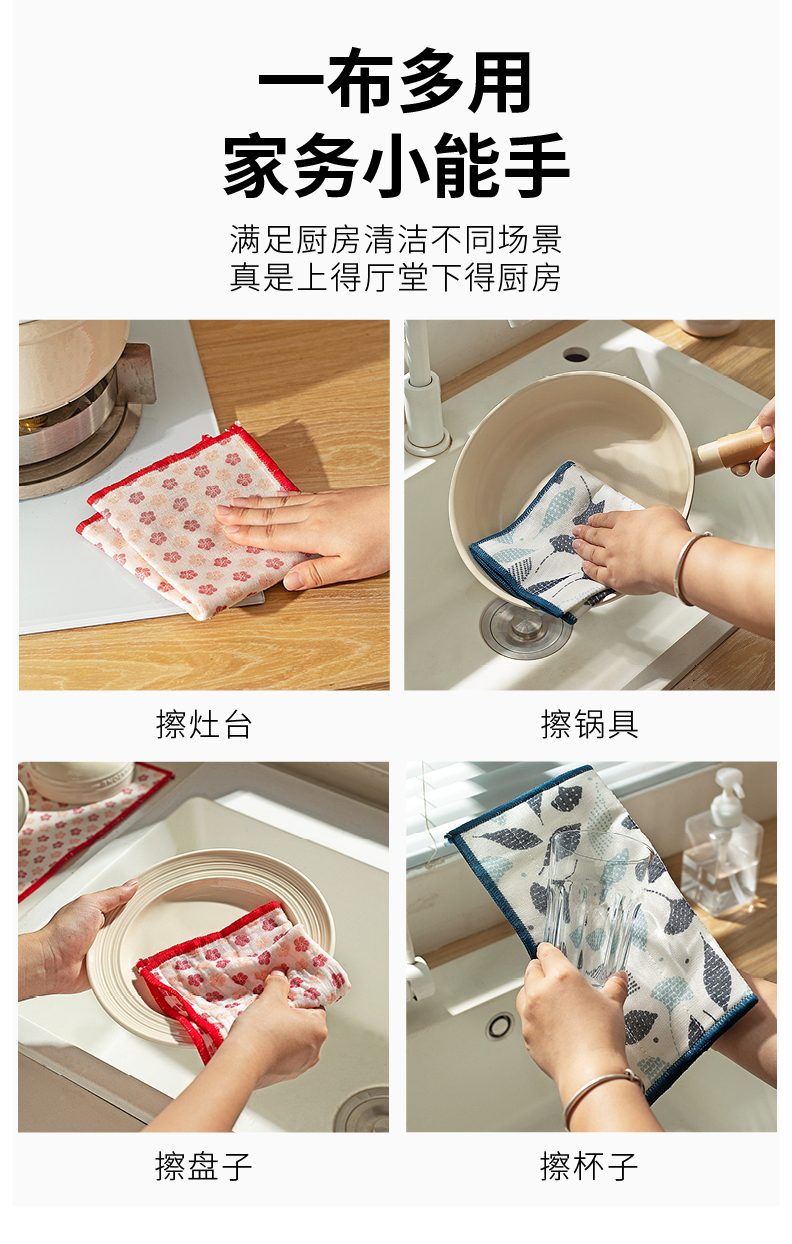 一布多用
家务小能手

满足厨房清洁不同场景
真是上得厅堂下得厨房

擦灶台

擦锅具

擦盘子

擦杯子