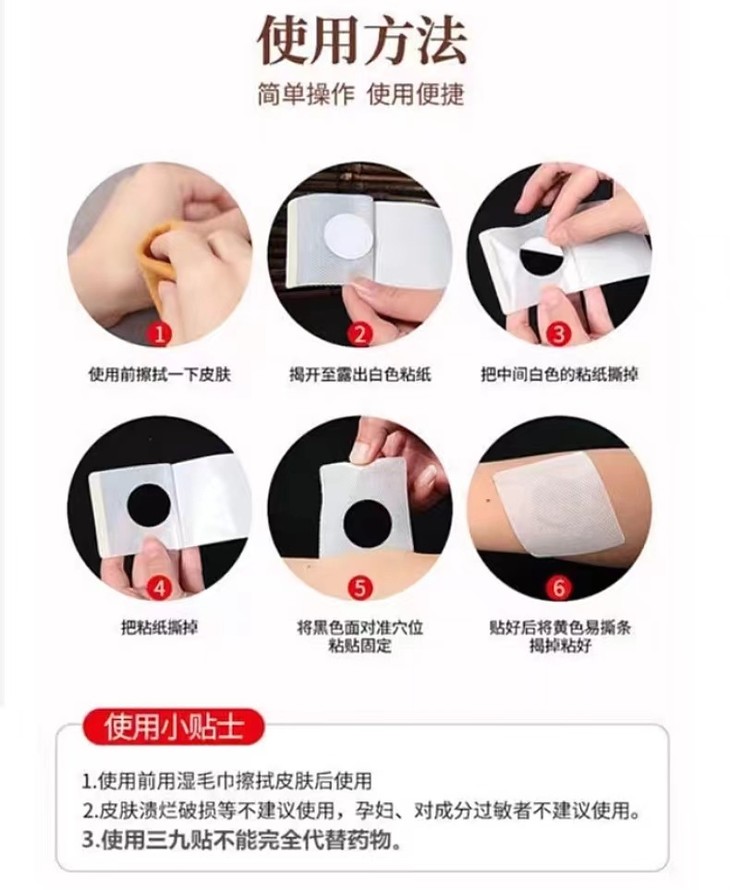 使用方法

简单操作 使用便捷

1
使用前擦拭一下皮肤

2
揭开至露出白色粘纸

3
把中间白色的粘纸撕掉

4
把粘纸撕掉

5
将黑色面对准穴位粘贴固定

6
贴好后将黄色易撕条揭掉粘好

使用小贴士

1.使用前用湿毛巾擦拭皮肤后使用
2.皮肤溃烂破损等不建议使用，孕妇、对成分过敏者不建议使用。
3.使用三九贴不能完全代替药物。