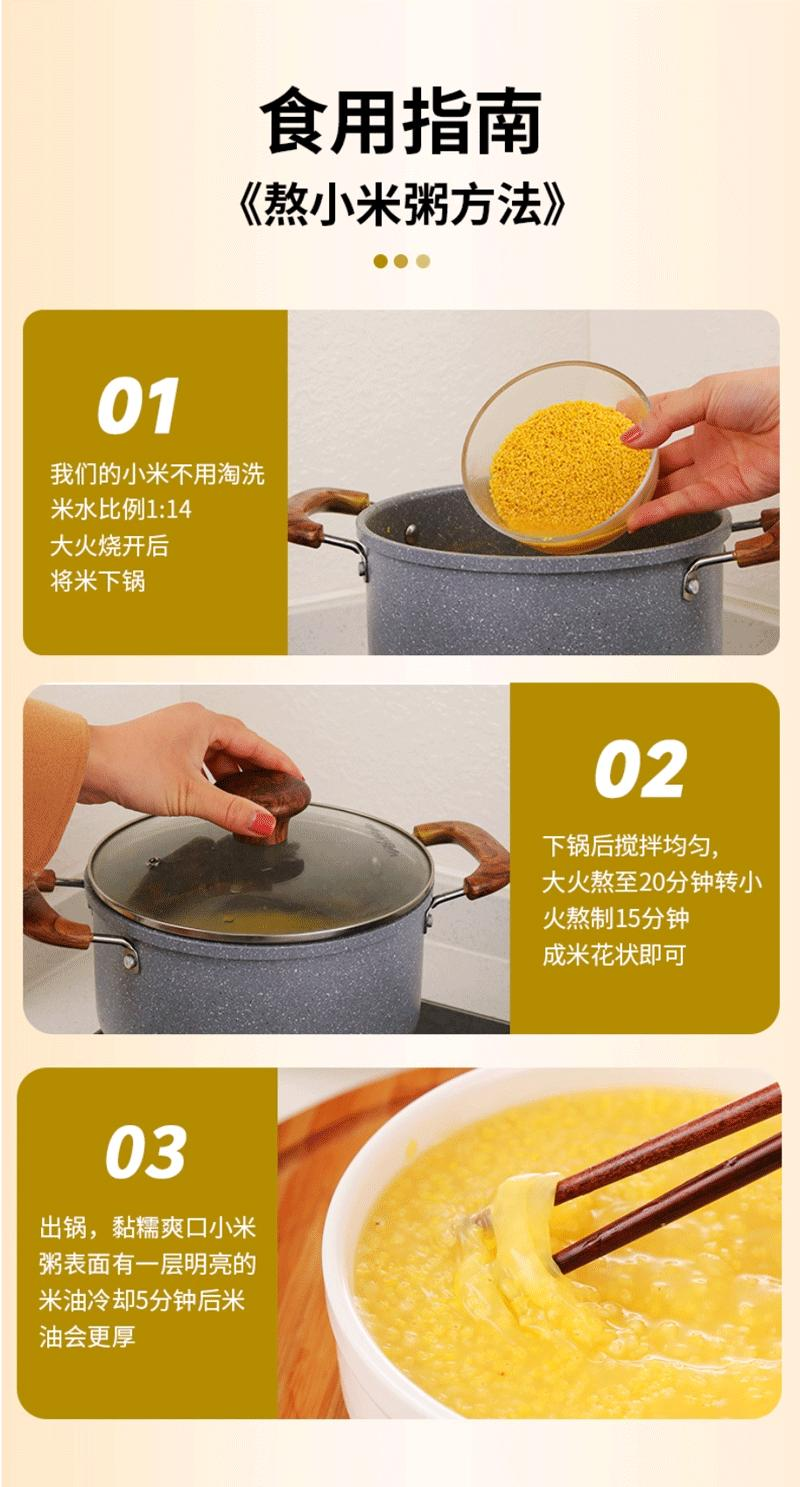 食用指南

《熬小米粥方法》

01

我们的小米不用淘洗
米水比例1:14
大火烧开后
将米下锅

02

下锅后搅拌均匀，
大火熬至20分钟转小火熬制15分钟
成米花状即可

03

出锅，黏糯爽口小米粥表面有一层明亮的米油冷却5分钟后米油会更厚