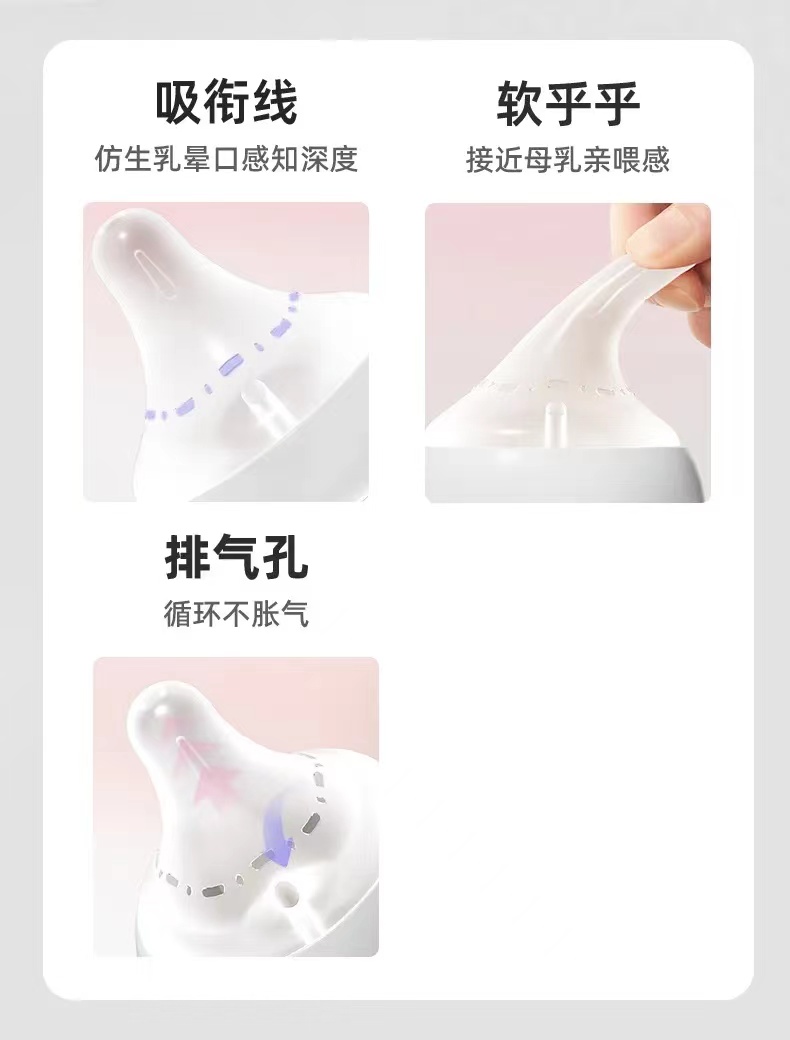 吸衔线
仿生乳晕口感知深度

软乎乎
接近母乳亲喂感

排气孔
循环不胀气