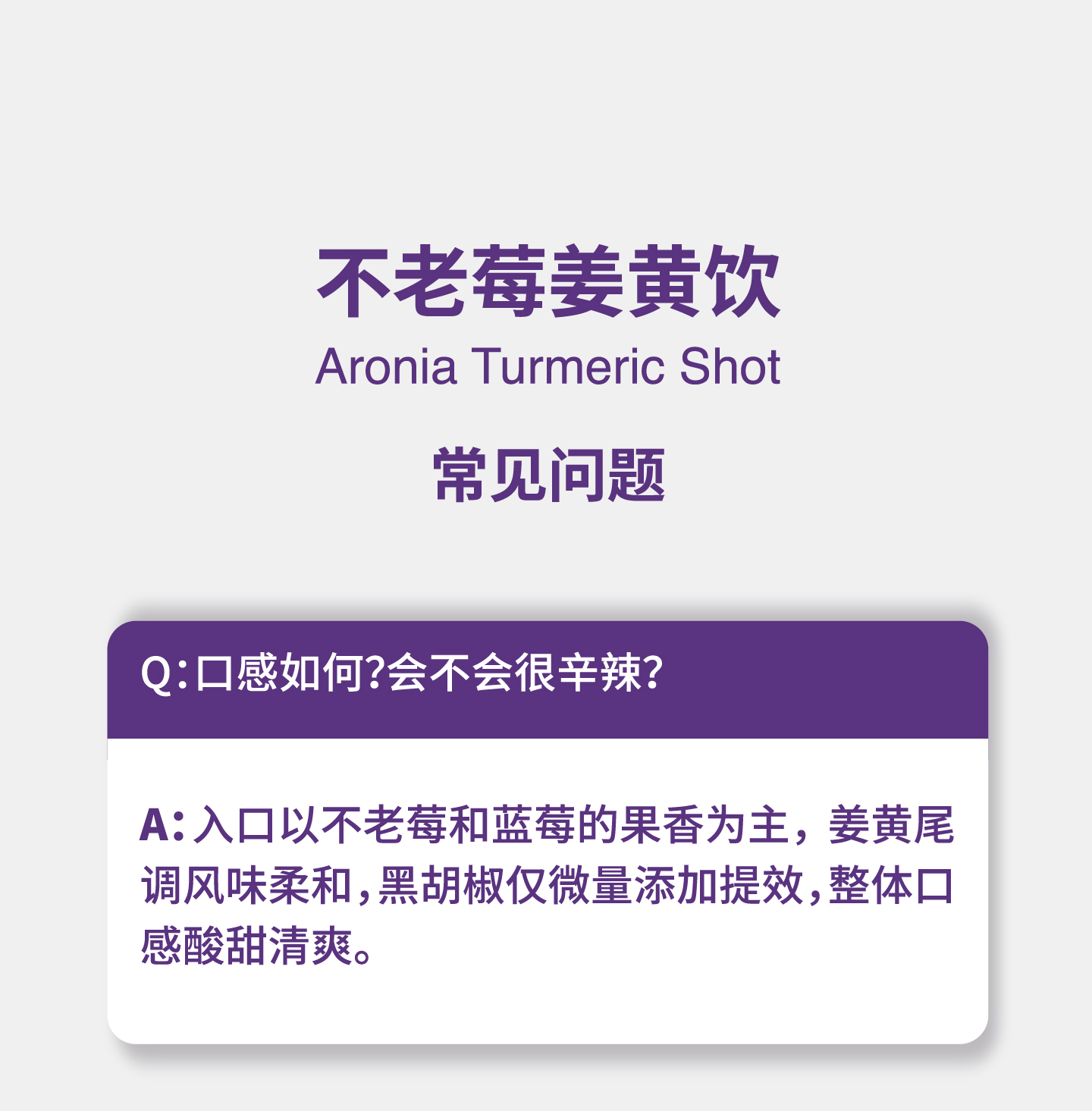 不老莓姜黄饮
Aronia Turmeric Shot

常见问题

Q:口感如何?会不会很辛辣?

A:入口以不老莓和蓝莓的果香为主，姜黄尾调风味柔和，黑胡椒仅微量添加提效，整体口感酸甜清爽。