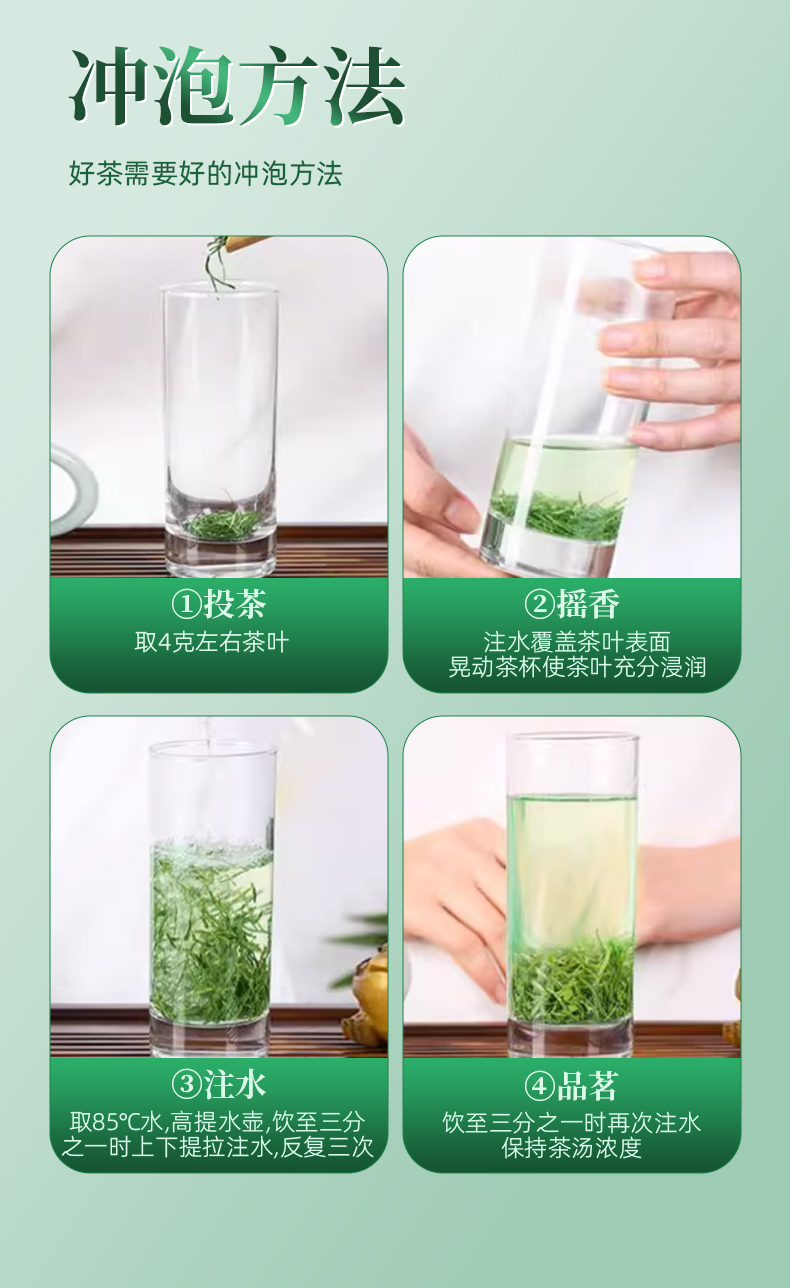 冲泡方法

好茶需要好的冲泡方法

①投茶
取4克左右茶叶

②摇香
注水覆盖茶叶表面
晃动茶杯使茶叶充分浸润

③注水
取85℃水,高提水壶,饮至三分之一时上下提拉注水,反复三次

④品茗
饮至三分之一时再次注水
保持茶汤浓度