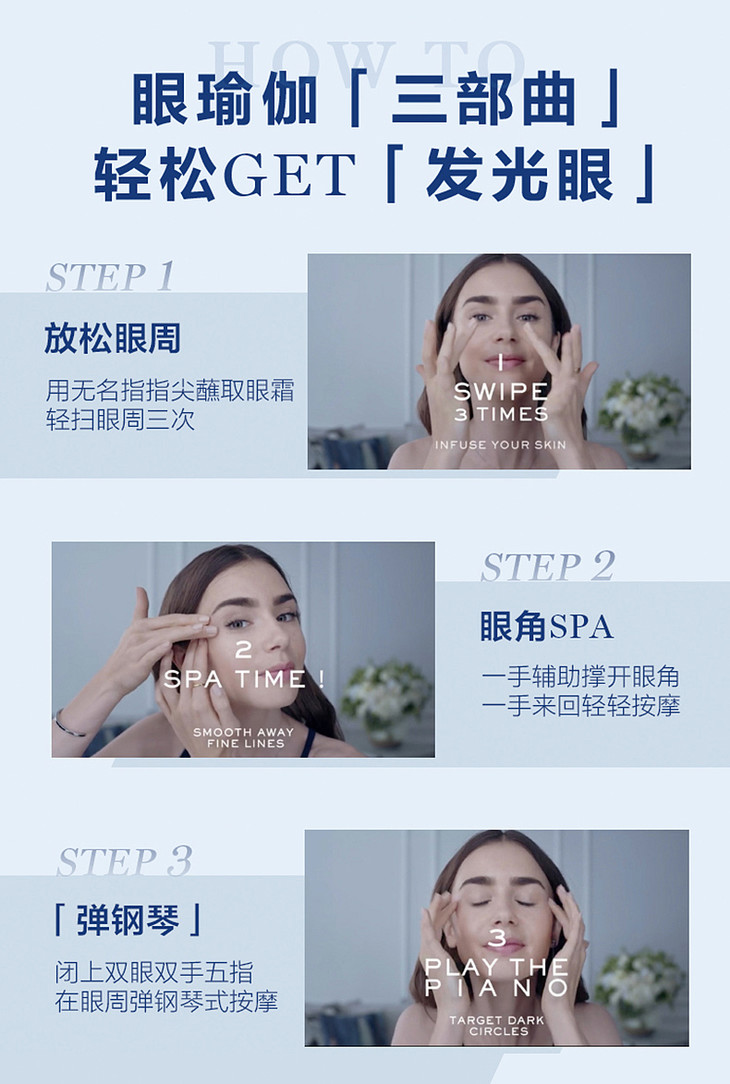 HOW TO

眼瑜伽「三部曲」
轻松GET「发光眼」

STEP 1

放松眼周

用无名指指尖蘸取眼霜
轻扫眼周三次

1
SWIPE
3 TIMES
INFUSE YOUR SKIN

2
SPA TIME !
SMOOTH AWAY
FINE LINES

STEP 2

眼角SPA

一手辅助撑开眼角
一手来回轻轻按摩

STEP 3

「弹钢琴」

闭上双眼双手五指
在眼周弹钢琴式按摩

3
PLAY THE
PIANO
TARGET DARK
CIRCLES