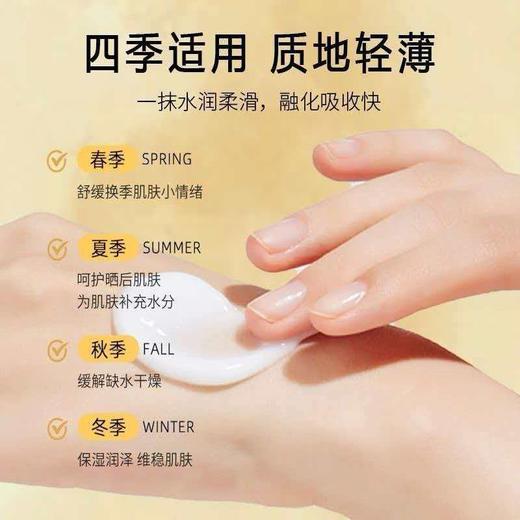 四季适用 质地轻薄

一抹水润柔滑，融化吸收快

春季 SPRING

舒缓换季肌肤小情绪

夏季 SUMMER

呵护晒后肌肤
为肌肤补充水分

秋季 FALL

缓解缺水干燥

冬季 WINTER

保湿润泽 维稳肌肤