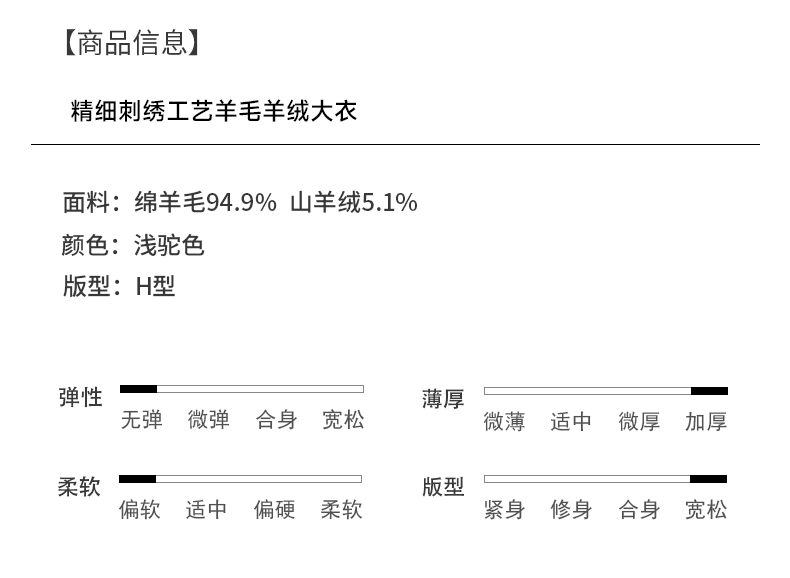 【商品信息】

精细刺绣工艺羊毛羊绒大衣

面料：绵羊毛94.9% 山羊绒5.1%
颜色：浅驼色
版型：H型

弹性
无弹 微弹 合身 宽松

柔软
偏软 适中 偏硬 柔软

薄厚
微薄 适中 微厚 加厚

版型
紧身 修身 合身 宽松