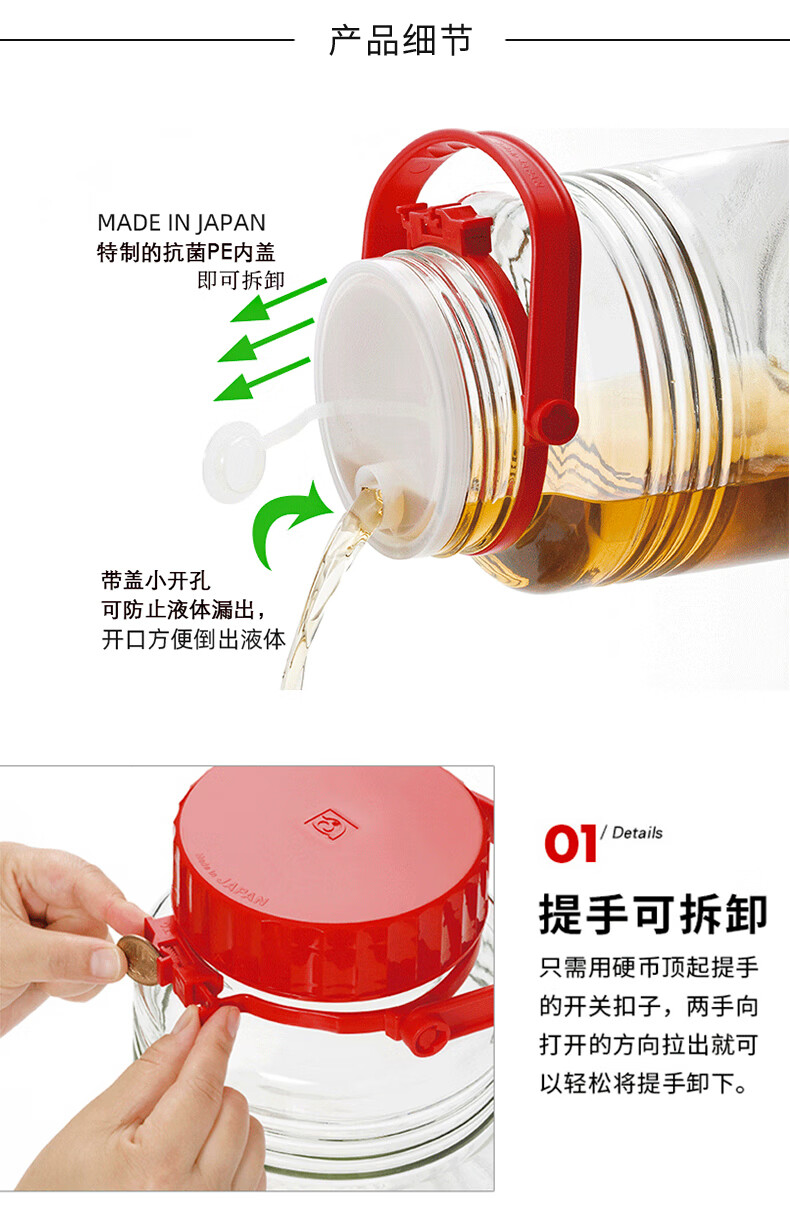 产品细节

MADE IN JAPAN
特制的抗菌PE内盖
即可拆卸

带盖小开孔
可防止液体漏出，
开口方便倒出液体

Made in JAPAN

01 / Details

提手可拆卸

只需用硬币顶起提手的开关扣子，两手向打开的方向拉出就可以轻松将提手卸下。