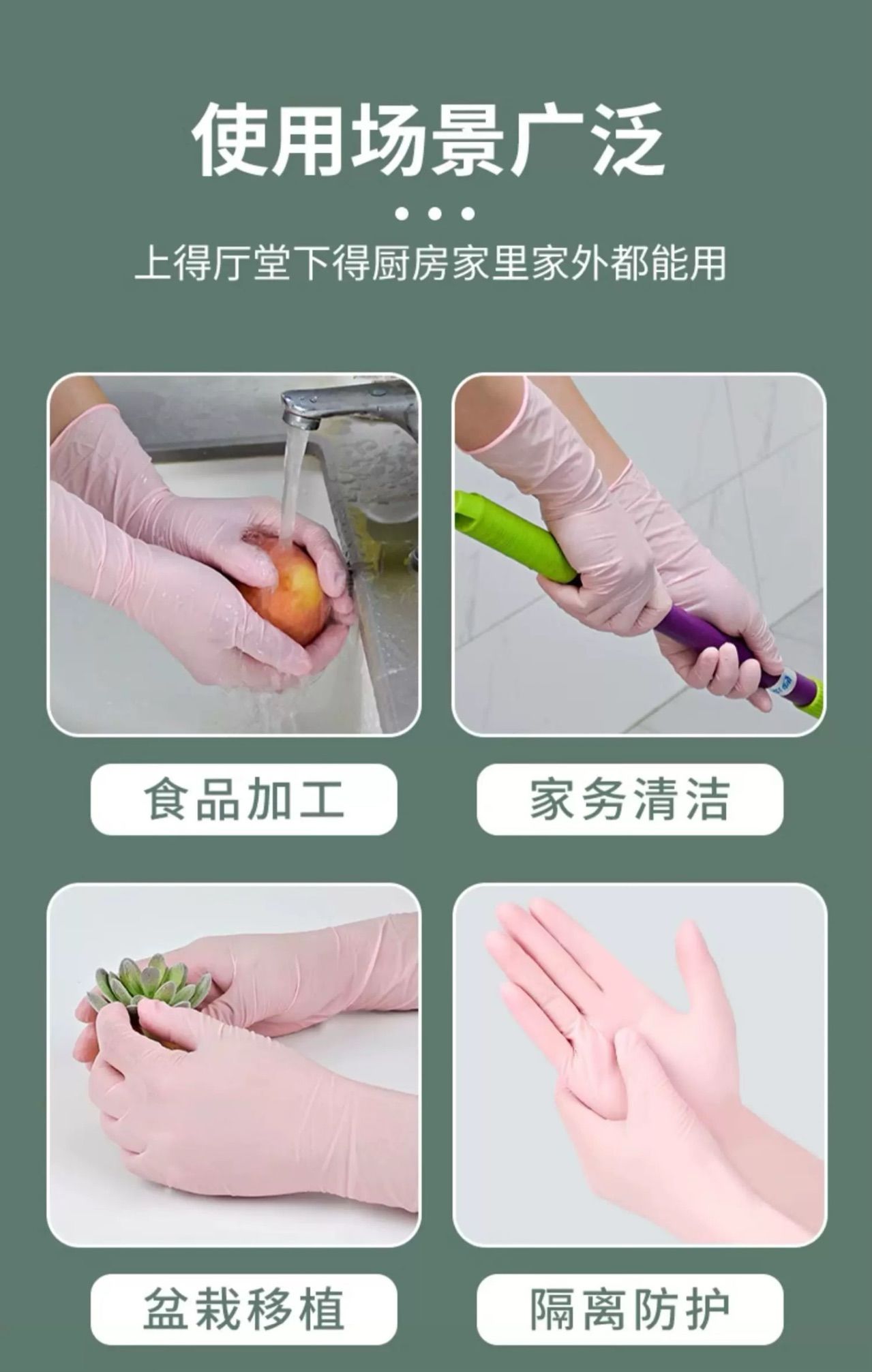 使用场景广泛

上得厅堂下得厨房家里家外都能用

食品加工

家务清洁

盆栽移植

隔离防护