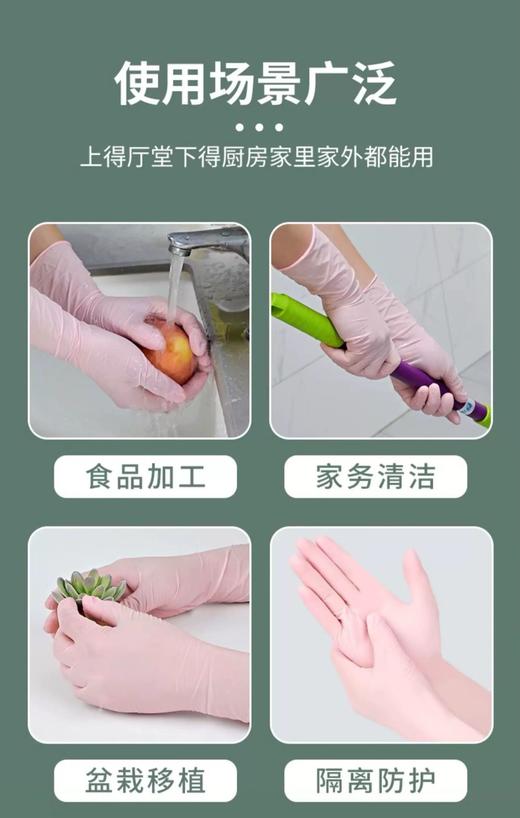 使用场景广泛

上得厅堂下得厨房家里家外都能用

食品加工

家务清洁

盆栽移植

隔离防护