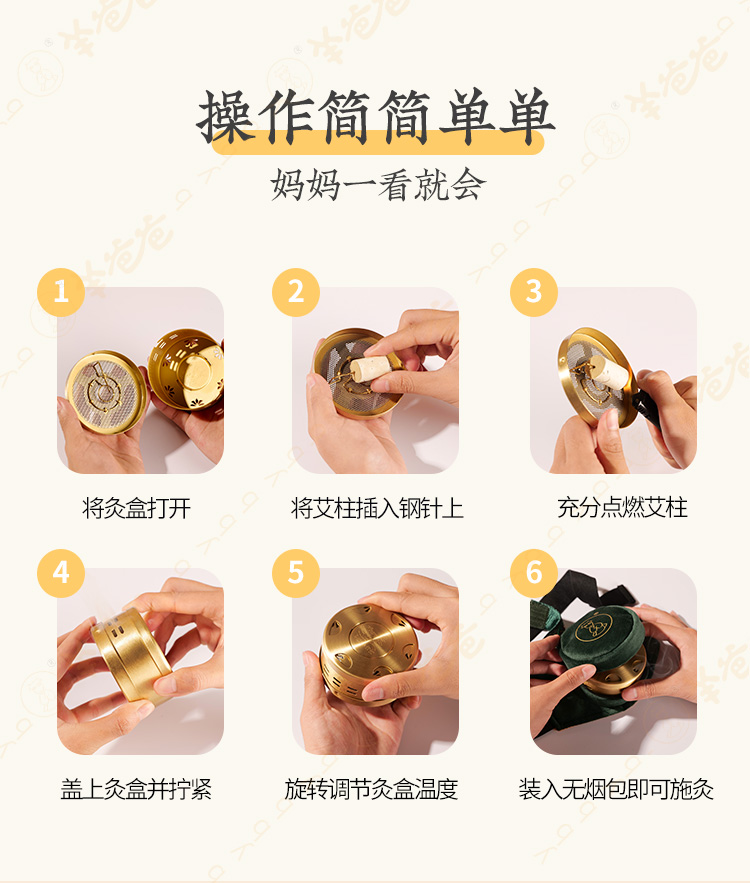 操作简简单单
妈妈一看就会

1
将灸盒打开

2
将艾柱插入钢针上

3
充分点燃艾柱

4
盖上灸盒并拧紧

5
旋转调节灸盒温度

6
装入无烟包即可施灸