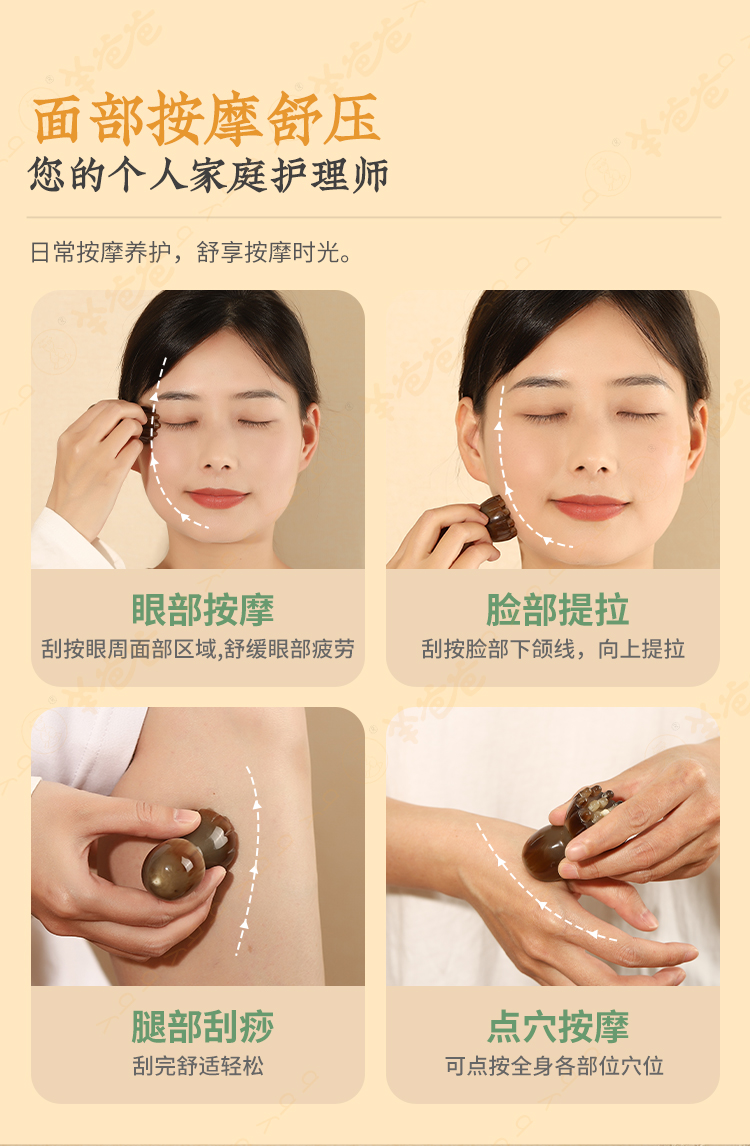 面部按摩舒压
您的个人家庭护理师

日常按摩养护，舒享按摩时光。

眼部按摩
刮按眼周面部区域,舒缓眼部疲劳

脸部提拉
刮按脸部下颌线，向上提拉

腿部刮痧
刮完舒适轻松

点穴按摩
可点按全身各部位穴位