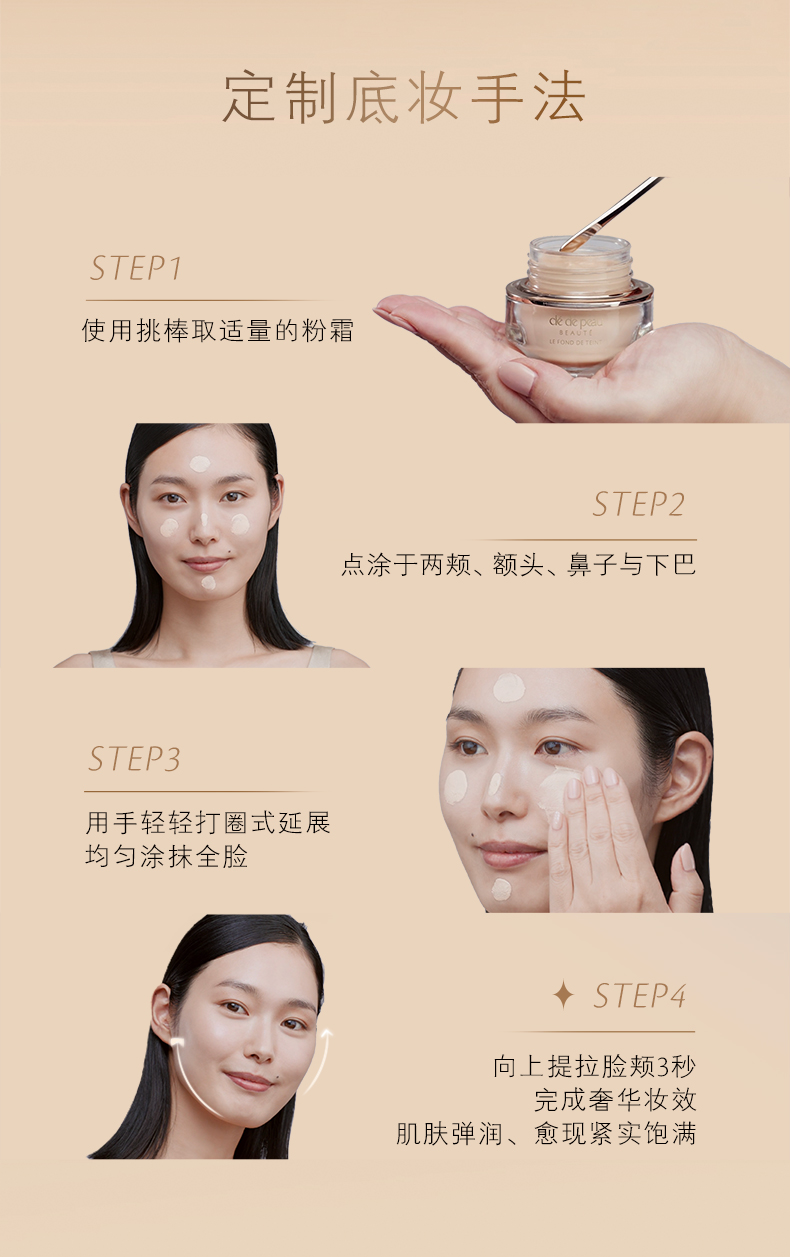 定制底妆手法

STEP1
使用挑棒取适量的粉霜

clé de peau
BEAUTÉ
LE FOND DE TEINT

STEP2
点涂于两颊、额头、鼻子与下巴

STEP3
用手轻轻打圈式延展
均匀涂抹全脸

STEP4
向上提拉脸颊3秒
完成奢华妆效
肌肤弹润、愈现紧实饱满